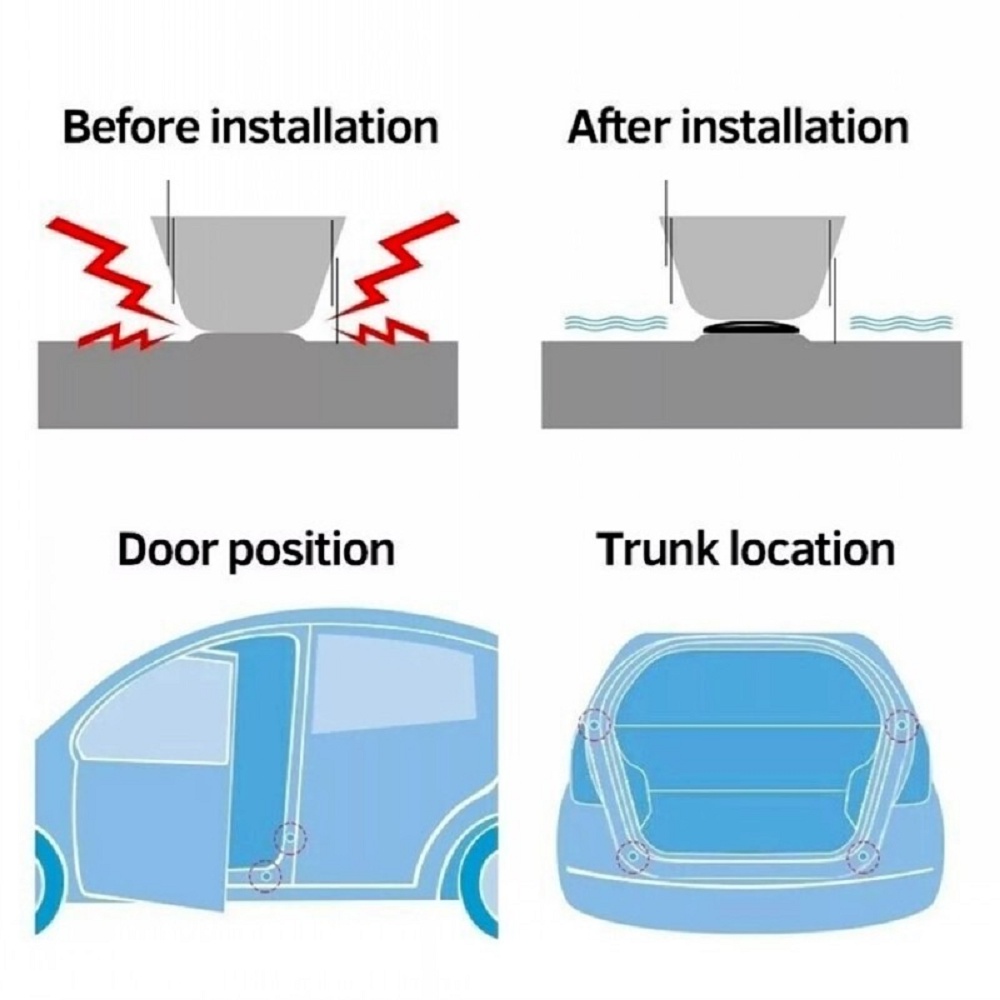 Before installation

After installation

Door position

Trunk location