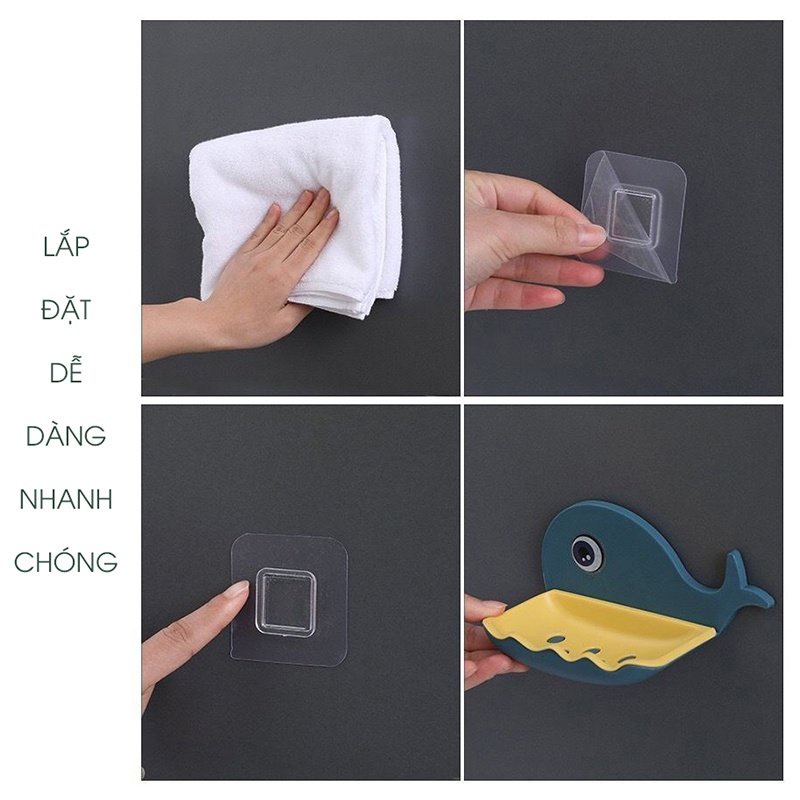 LẮP
ĐẶT
DỄ
DÀNG
NHANH
CHÓNG