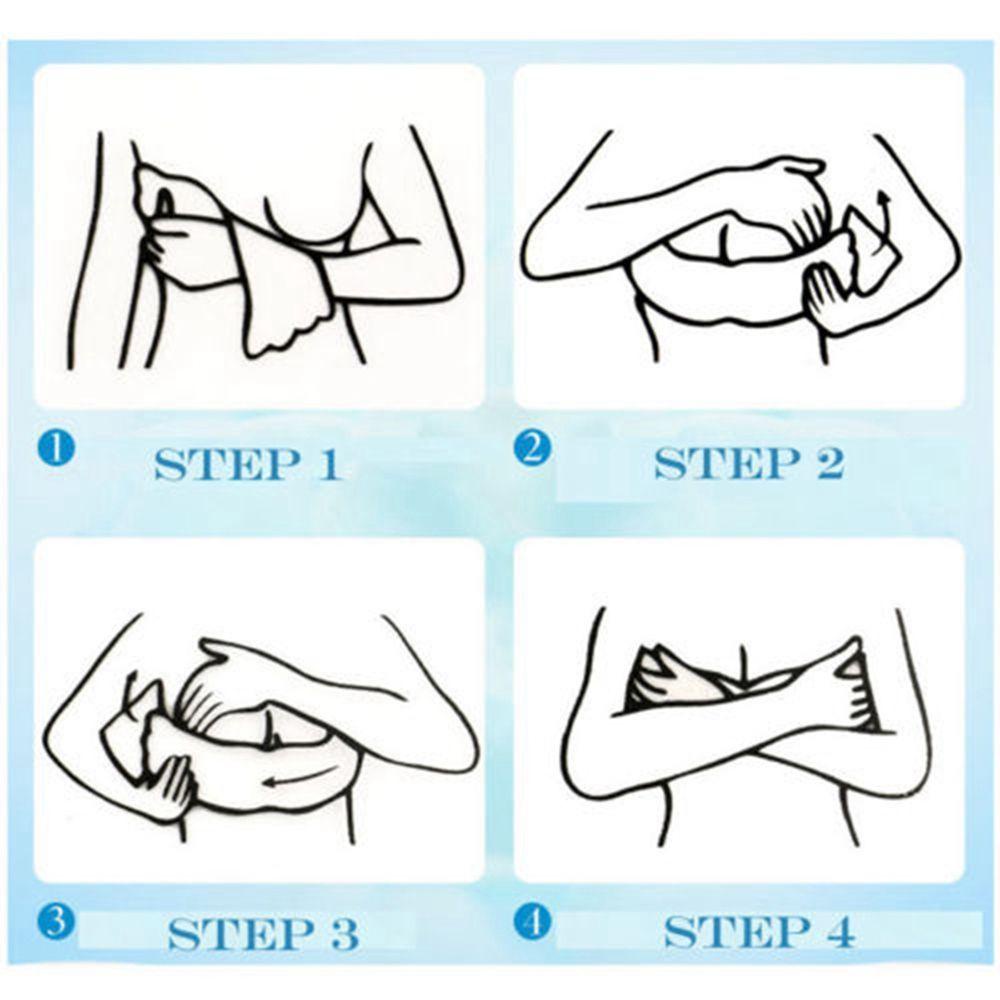 1 STEP 1

2 STEP 2

3 STEP 3

4 STEP 4