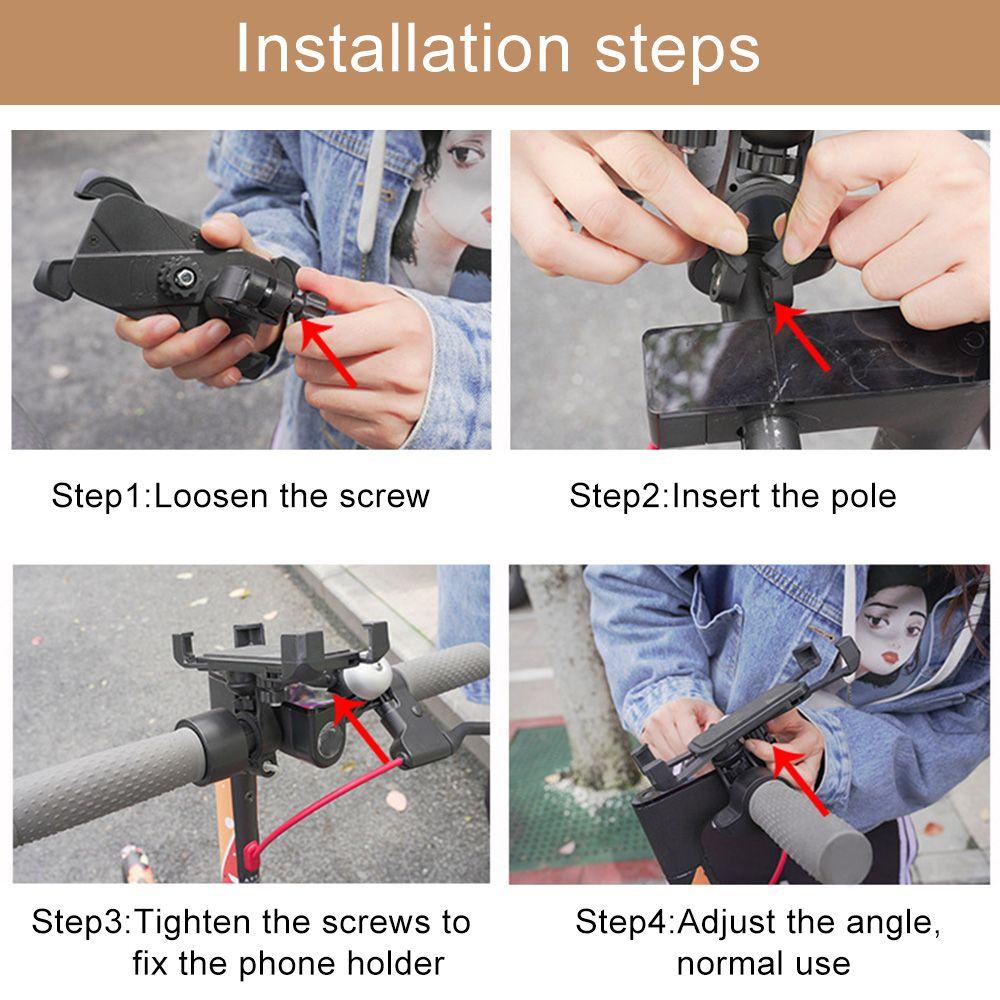 Installation steps

Step1:Loosen the screw

Step2:Insert the pole

Step3:Tighten the screws to fix the phone holder

Step4:Adjust the angle, normal use