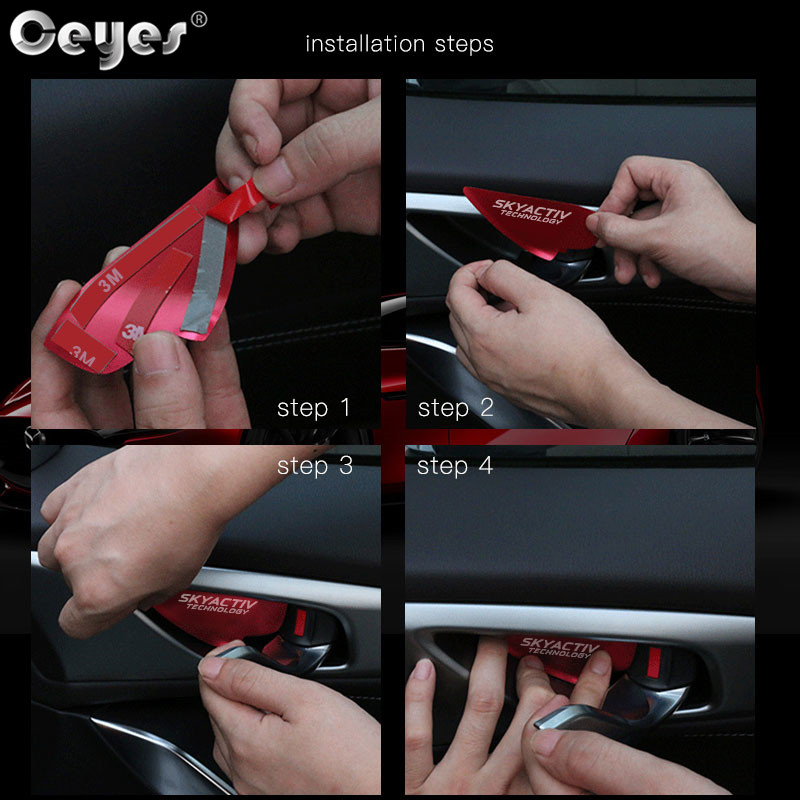 Ceyes®

installation steps

3M

3M

3M

step 1

SKYACTIV TECHNOLOGY

step 2

step 3

SKYACTIV TECHNOLOGY

step 4

SKYACTIV TECHNOLOGY