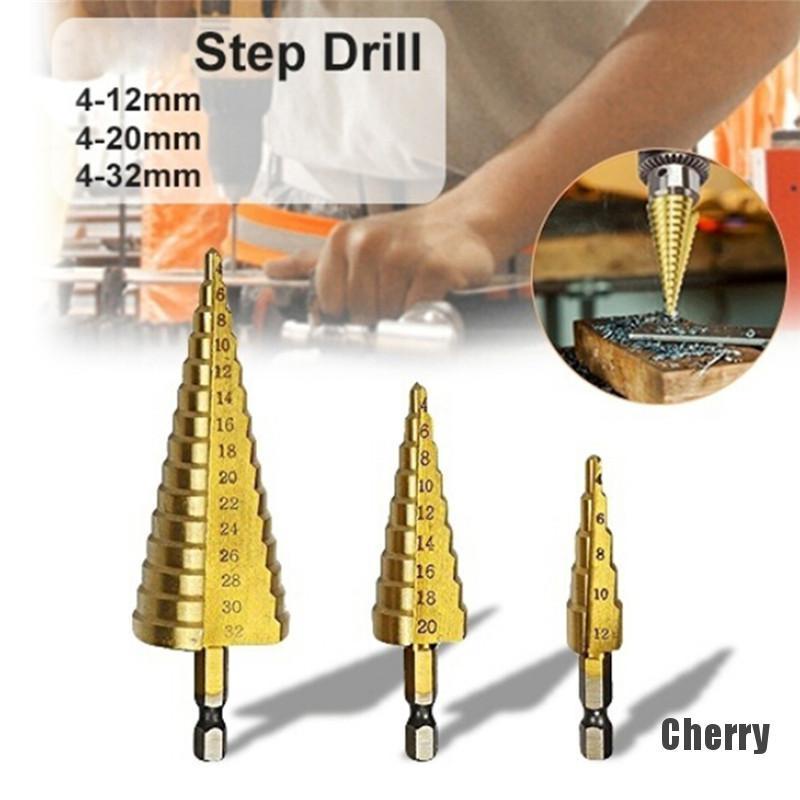 Step Drill
4-12mm
4-20mm
4-32mm

4
6
8
10
12
14
16
18
20
22
24
26
28
30
32

4
6
8
10
12
14
16
18
20

4
6
8
10
12

Cherry