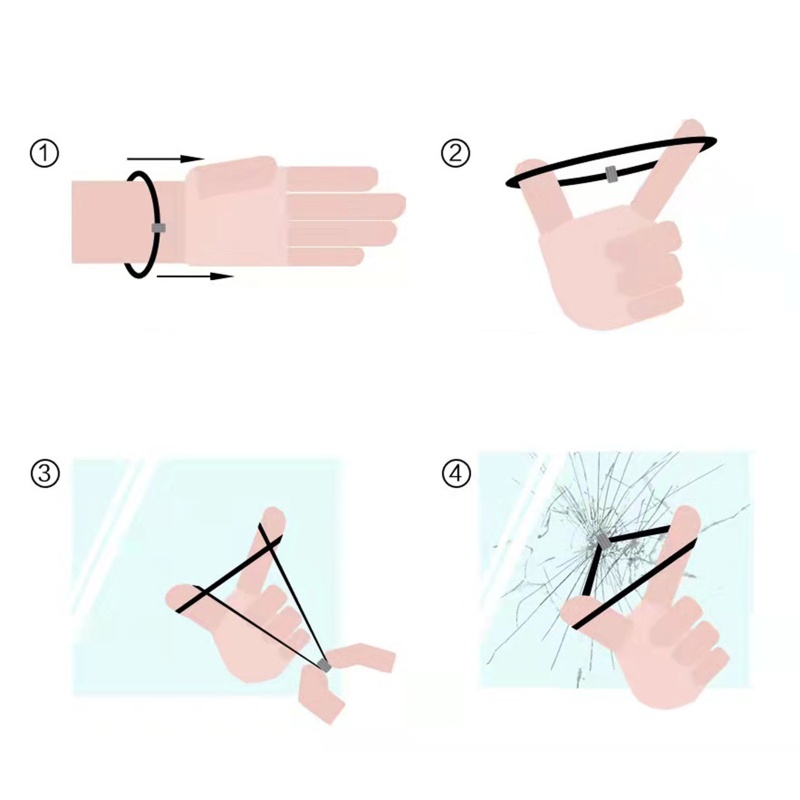 ①

②

③

④