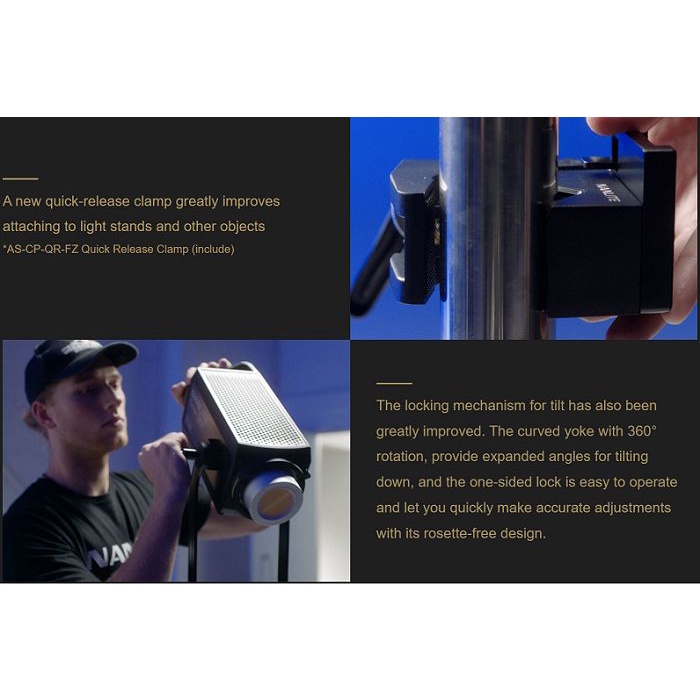 A new quick-release clamp greatly improves attaching to light stands and other objects
*AS-CP-QR-FZ Quick Release Clamp (include)

NANLITE

NAN

The locking mechanism for tilt has also been greatly improved. The curved yoke with 360° rotation, provide expanded angles for tilting down, and the one-sided lock is easy to operate and let you quickly make accurate adjustments with its rosette-free design.