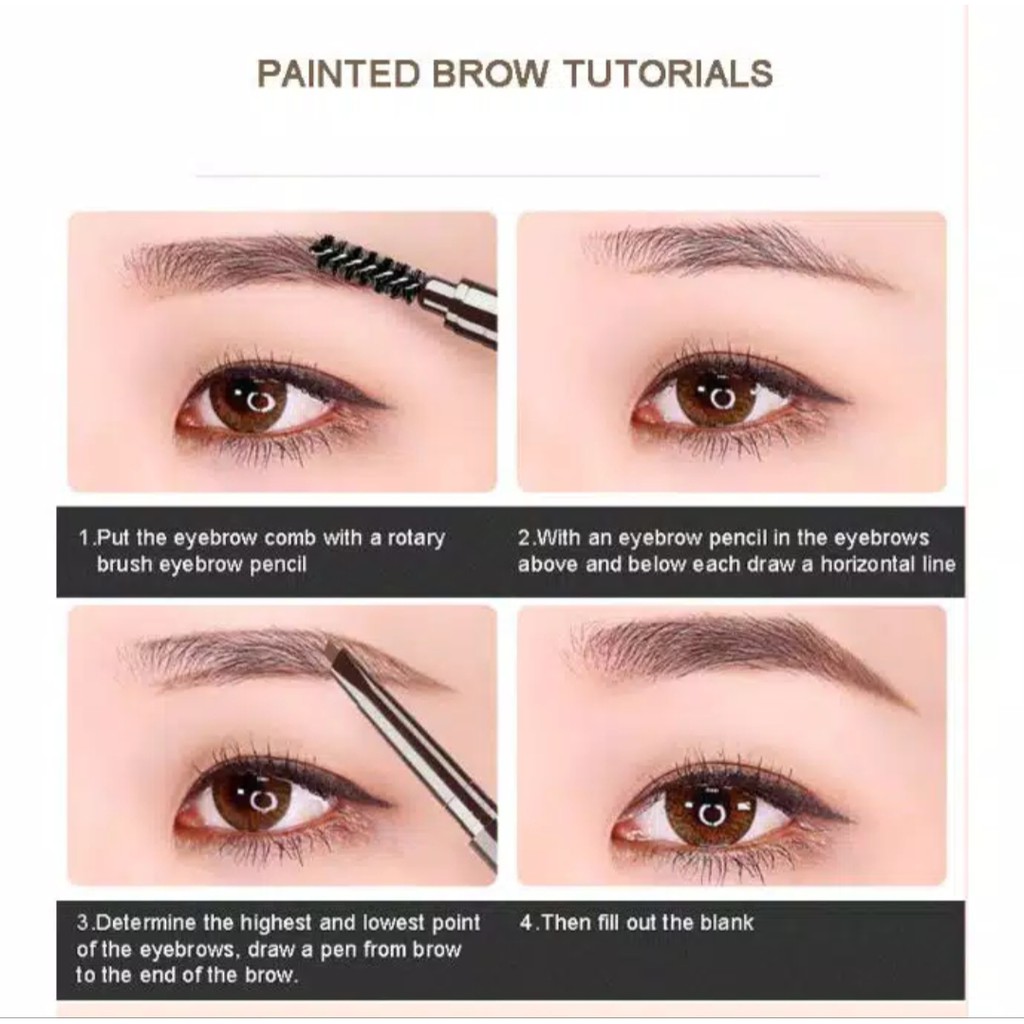 PAINTED BROW TUTORIALS

1.Put the eyebrow comb with a rotary brush eyebrow pencil

2.With an eyebrow pencil in the eyebrows above and below each draw a horizontal line

3.Determine the highest and lowest point of the eyebrows, draw a pen from brow to the end of the brow.

4.Then fill out the blank