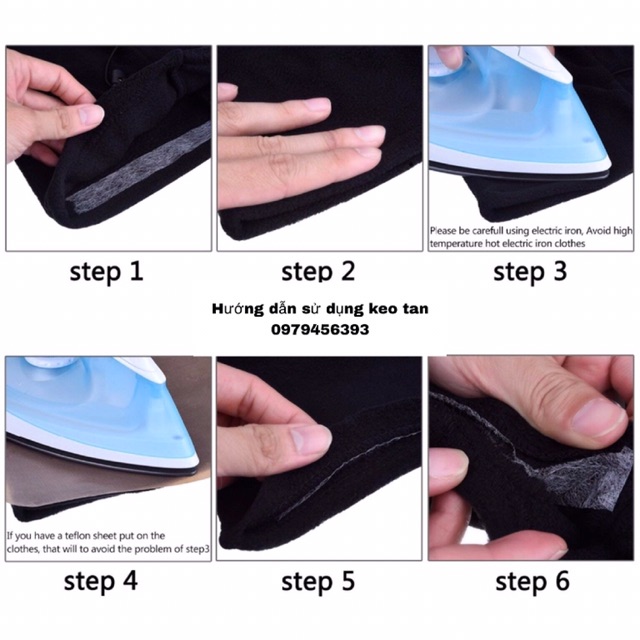 step 1

step 2

Please be carefull using electric iron, Avoid high temperature hot electric iron clothes

step 3

Hướng dẫn sử dụng keo tan
0979456393

If you have a teflon sheet put on the clothes, that will to avoid the problem of step3

step 4

step 5

step 6