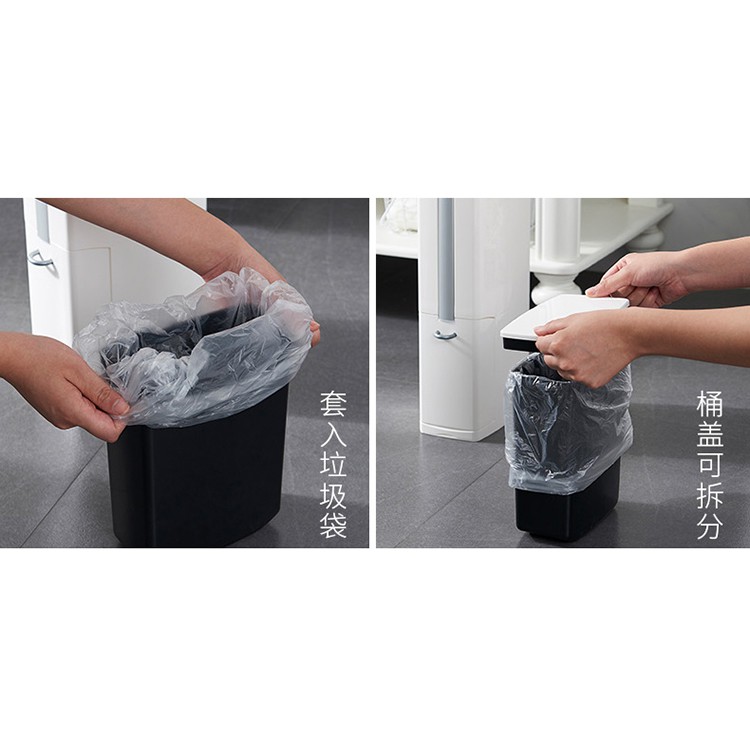 套入垃圾袋

桶盖可拆分