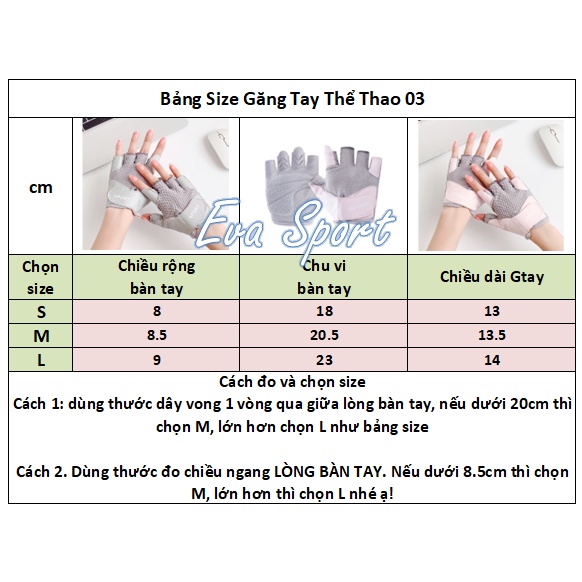 Bảng Size Găng Tay Thể Thao 03

cm

Eva Sport

| Chọn size | Chiều rộng bàn tay | Chu vi bàn tay | Chiều dài Gtay |
|---|---|---|---|
| S | 8 | 18 | 13 |
| M | 8.5 | 20.5 | 13.5 |
| L | 9 | 23 | 14 |

Cách đo và chọn size
Cách 1: dùng thước dây vong 1 vòng qua giữa lòng bàn tay, nếu dưới 20cm thì chọn M, lớn hơn chọn L như bảng size

Cách 2. Dùng thước đo chiều ngang LÒNG BÀN TAY. Nếu dưới 8.5cm thì chọn M, lớn hơn thì chọn L nhé ạ!