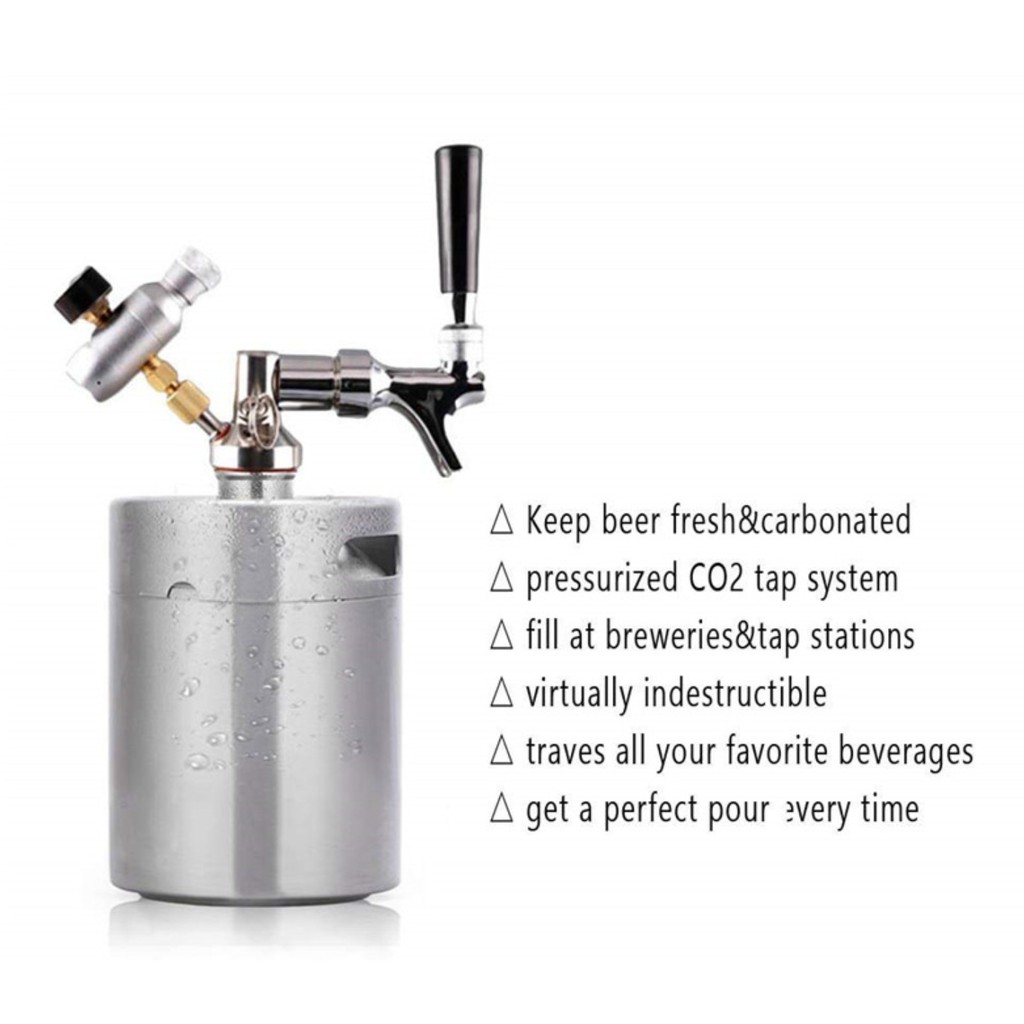 △ Keep beer fresh&carbonated
△ pressurized CO2 tap system
△ fill at breweries&tap stations
△ virtually indestructible
△ traves all your favorite beverages
△ get a perfect pour every time