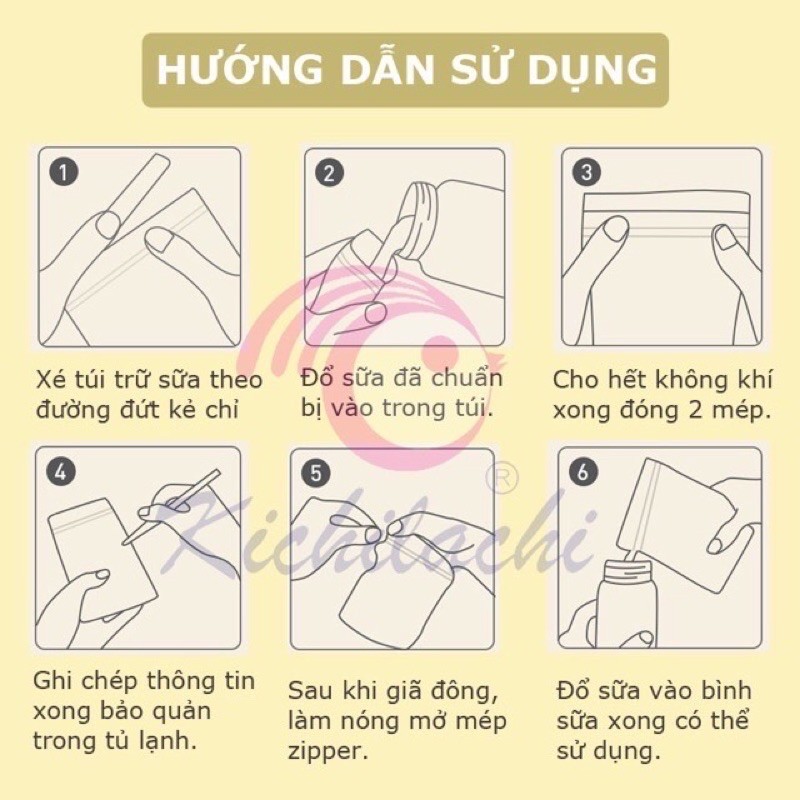 HƯỚNG DẪN SỬ DỤNG

1

Xé túi trữ sữa theo đường đứt kẻ chỉ

2

Đổ sữa đã chuẩn bị vào trong túi.

3

Cho hết không khí xong đóng 2 mép.

4

Ghi chép thông tin xong bảo quản trong tủ lạnh.

5

Sau khi giã đông, làm nóng mở mép zipper.

6

Đổ sữa vào bình sữa xong có thể sử dụng.

Kichilachi ®