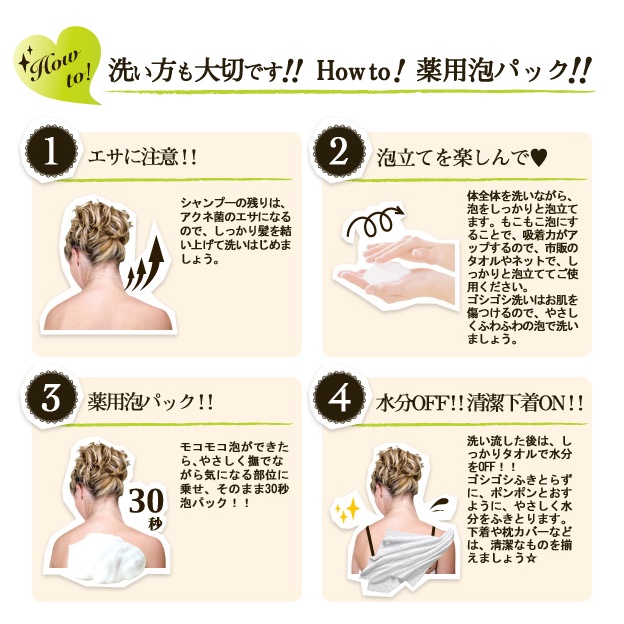 How to!

洗い方も大切です!! How to! 薬用泡パック!!

1

エサに注意!!

シャンプーの残りは、アクネ菌のエサになるので、しっかり髪を結い上げて洗いはじめましょう。

2

泡立てを楽しんで♥

体全体を洗いながら、泡をしっかりと泡立てます。もこもこ泡にすることで、吸着力がアップするので、市販のタオルやネットで、しっかりと泡立ててご使用ください。
ゴシゴシ洗いはお肌を傷つけるので、やさしくふわふわの泡で洗いましょう。

3

薬用泡パック!!

30秒

モコモコ泡ができたら、やさしく撫でながら気になる部位に乗せ、そのまま30秒泡パック!!

4

水分OFF!!清潔下着ON!!

洗い流した後は、しっかりタオルで水分をOFF!!
ゴシゴシふきとらずに、ポンポンとおすように、やさしく水分をふきとります。
下着や枕カバーなどは、清潔なものを揃えましょう☆