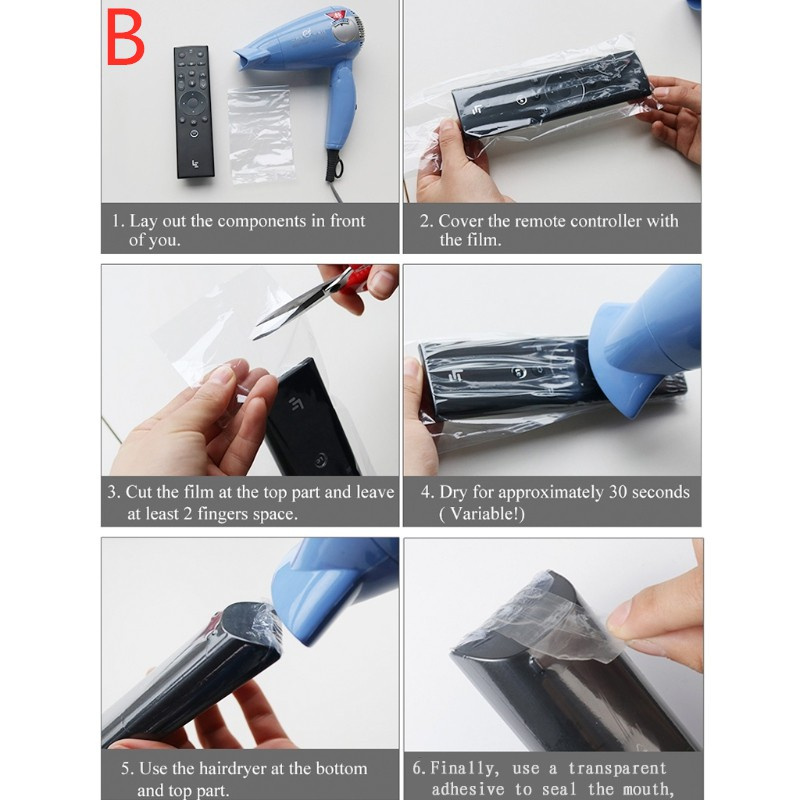 B

1. Lay out the components in front of you.

2. Cover the remote controller with the film.

3. Cut the film at the top part and leave at least 2 fingers space.

4. Dry for approximately 30 seconds ( Variable!)

5. Use the hairdryer at the bottom and top part.

6. Finally, use a transparent adhesive to seal the mouth,