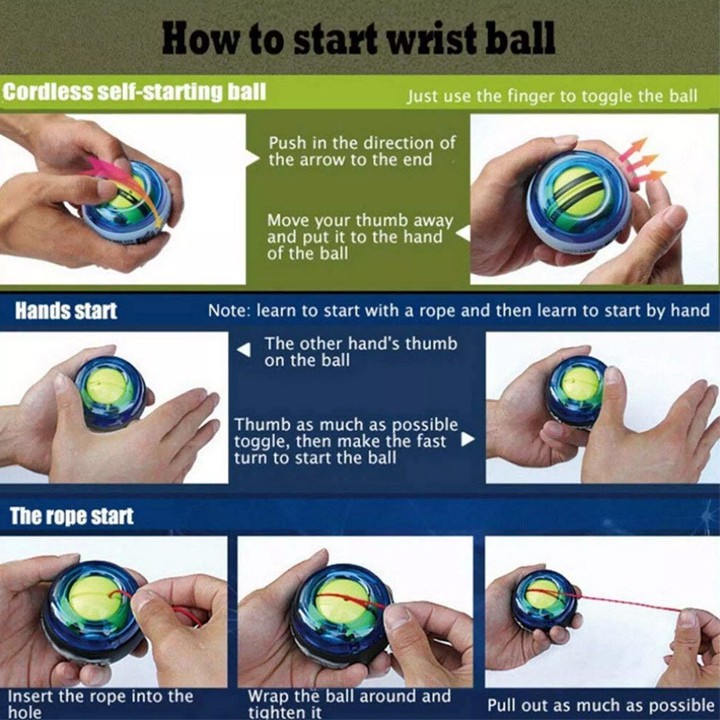 How to start wrist ball

Cordless self-starting ball

Just use the finger to toggle the ball

Push in the direction of the arrow to the end

Move your thumb away and put it to the hand of the ball

Hands start

Note: learn to start with a rope and then learn to start by hand

The other hand's thumb on the ball

Thumb as much as possible toggle, then make the fast turn to start the ball

The rope start

Insert the rope into the hole

Wrap the ball around and tighten it

Pull out as much as possible