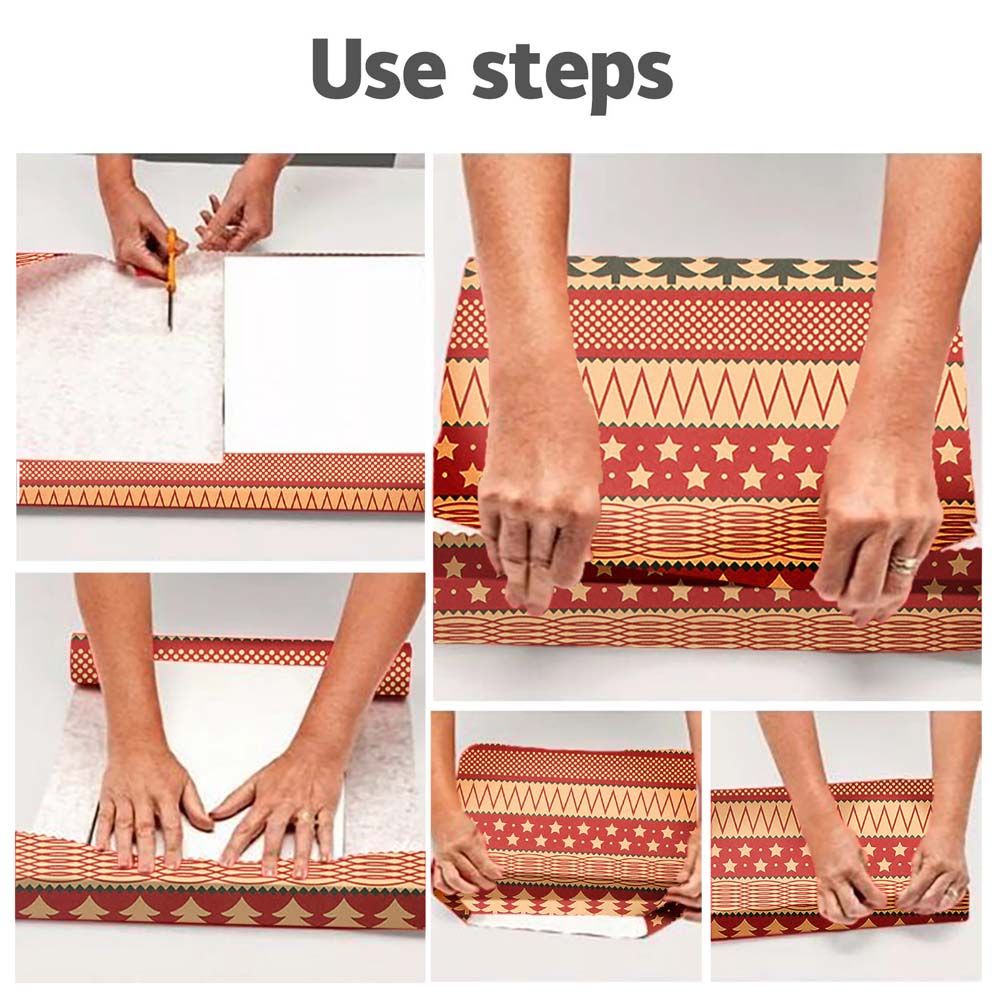 Use steps