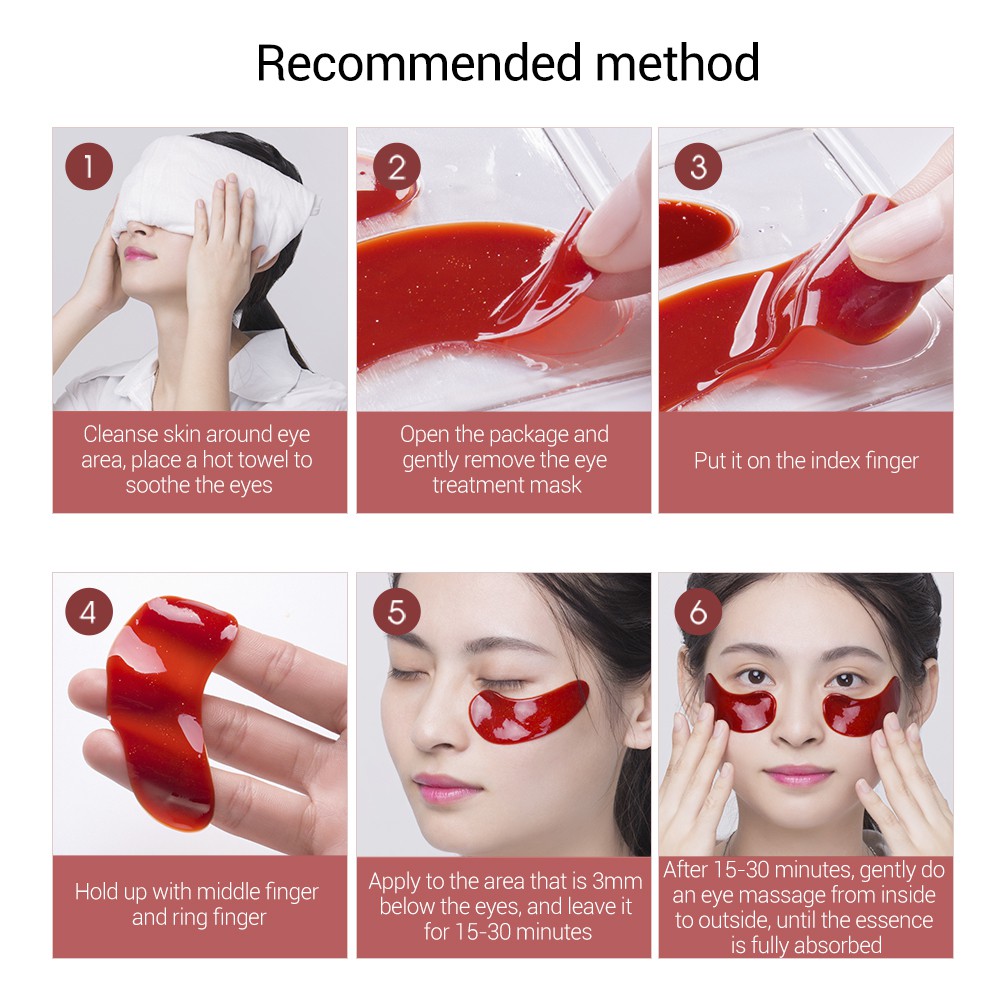 Recommended method

1

Cleanse skin around eye area, place a hot towel to soothe the eyes

2

Open the package and gently remove the eye treatment mask

3

Put it on the index finger

4

Hold up with middle finger and ring finger

5

Apply to the area that is 3mm below the eyes, and leave it for 15-30 minutes

6

After 15-30 minutes, gently do an eye massage from inside to outside, until the essence is fully absorbed