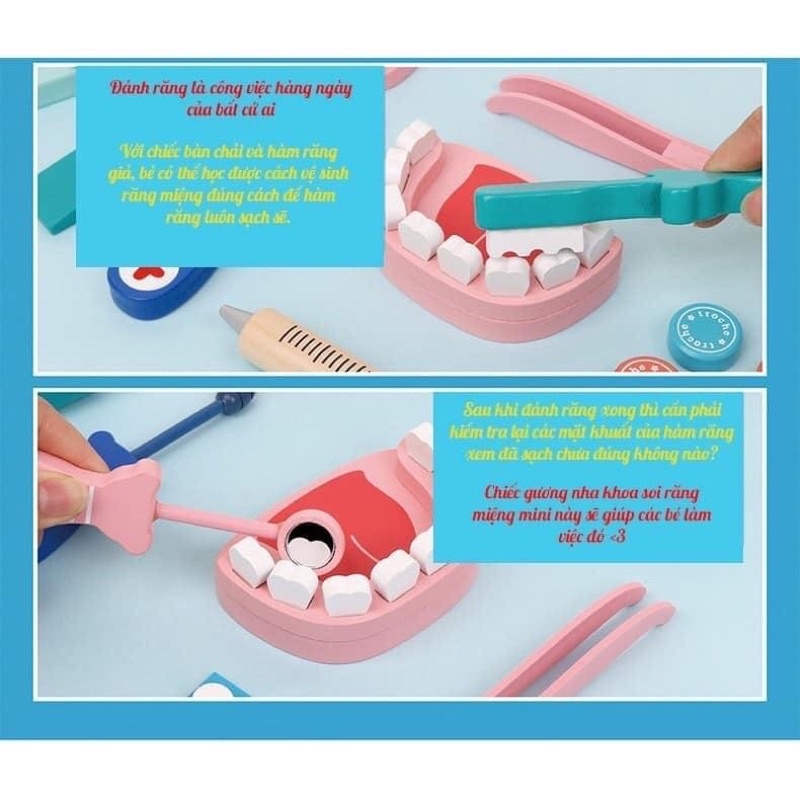 Đánh răng là công việc hàng ngày của bất cứ ai

Với chiếc bàn chải và hàm răng giả, bé có thể học được cách vệ sinh răng miệng đúng cách để hàm răng luôn sạch sẽ.

troche troche

Sau khi đánh răng xong thì cần phải kiểm tra lại các mặt khuất của hàm răng xem đã sạch chưa đúng không nào?

Chiếc gương nha khoa soi răng miệng mini này sẽ giúp các bé làm việc đó <3