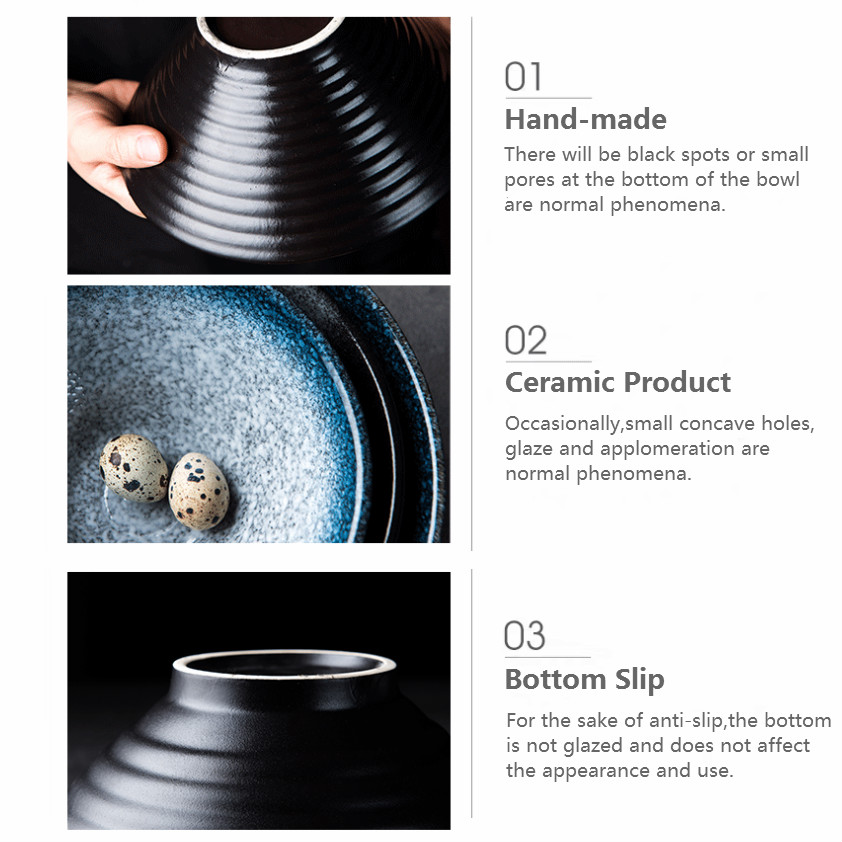 01
Hand-made
There will be black spots or small pores at the bottom of the bowl are normal phenomena.

02
Ceramic Product
Occasionally,small concave holes, glaze and applomeration are normal phenomena.

03
Bottom Slip
For the sake of anti-slip,the bottom is not glazed and does not affect the appearance and use.