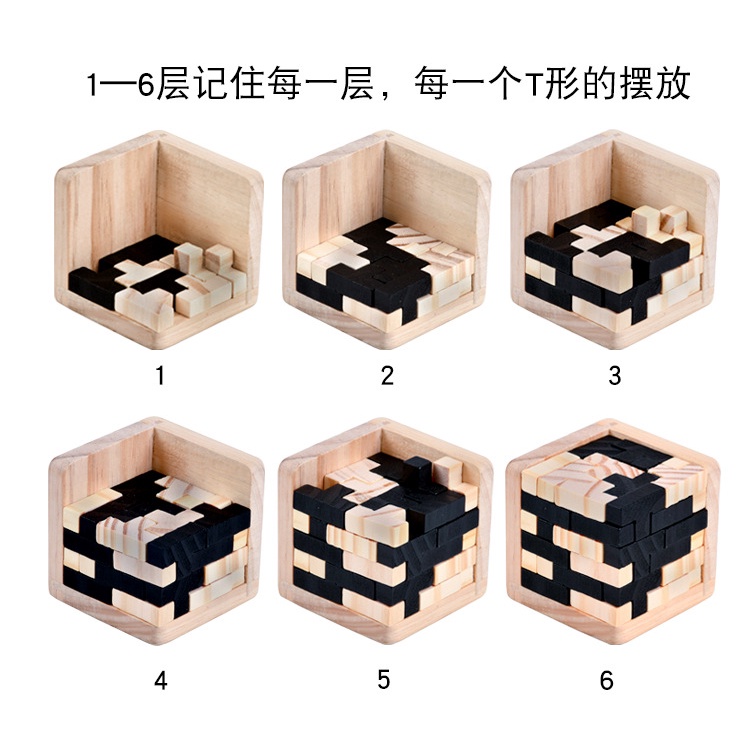 1—6层记住每一层，每一个T形的摆放

1

2

3

4

5

6