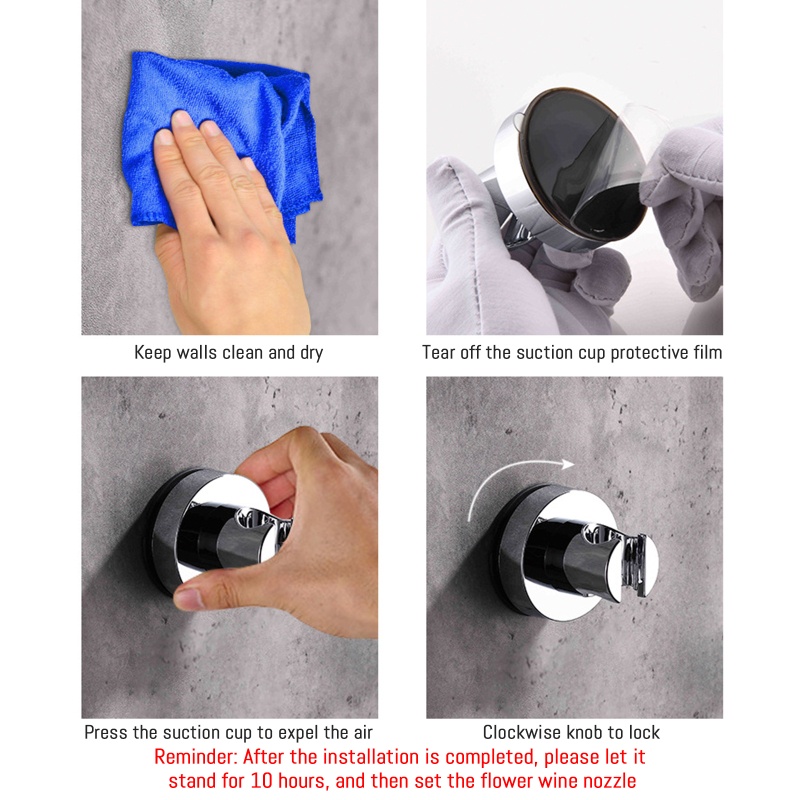 Keep walls clean and dry

Tear off the suction cup protective film

Press the suction cup to expel the air

Clockwise knob to lock

Reminder: After the installation is completed, please let it stand for 10 hours, and then set the flower wine nozzle