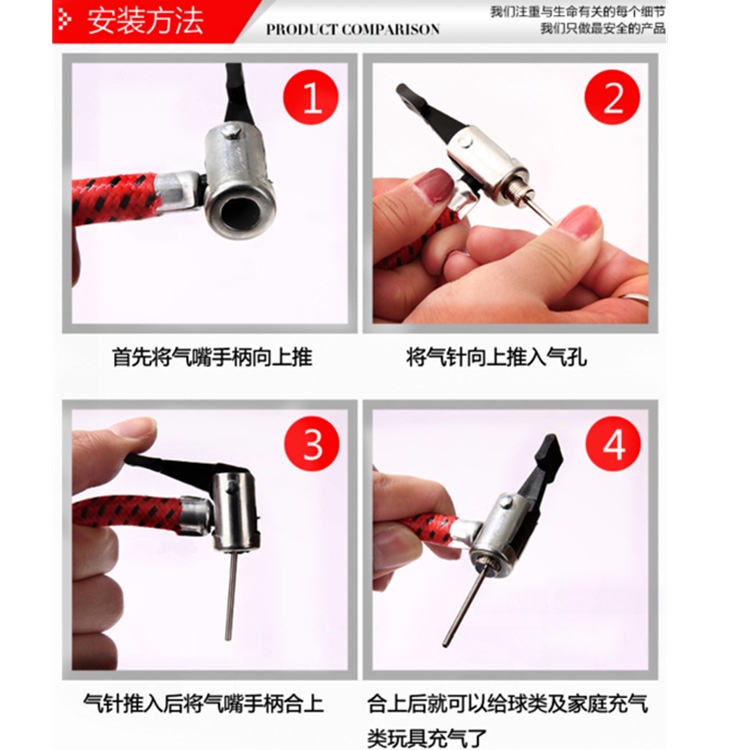 安装方法

PRODUCT COMPARISON

我们注重与生命有关的每个细节
我们只做最安全的产品

1

首先将气嘴手柄向上推

2

将气针向上推入气孔

3

气针推入后将气嘴手柄合上

4

合上后就可以给球类及家庭充气类玩具充气了