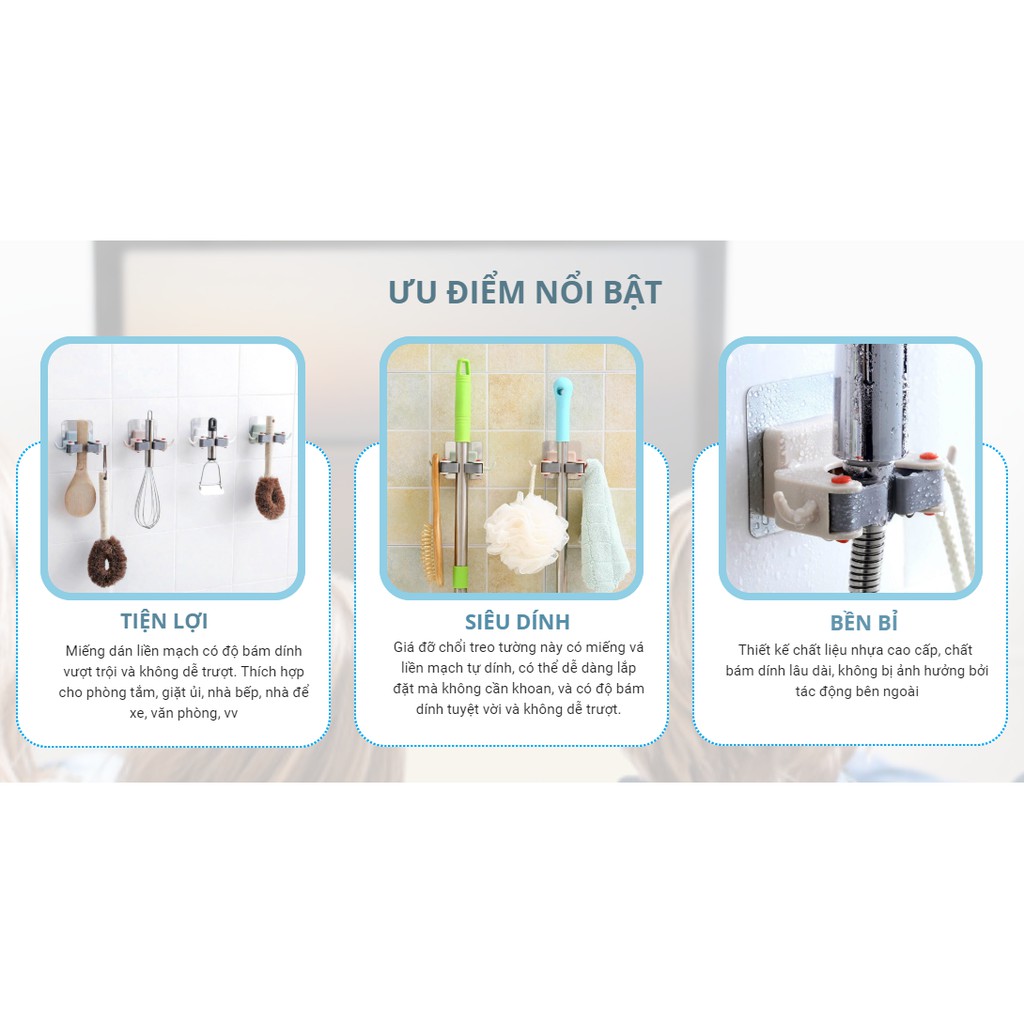 ƯU ĐIỂM NỔI BẬT

TIỆN LỢI

Miếng dán liền mạch có độ bám dính vượt trội và không dễ trượt. Thích hợp cho phòng tắm, giặt ủi, nhà bếp, nhà để xe, văn phòng, vv

SIÊU DÍNH

Giá đỡ chổi treo tường này có miếng vá liền mạch tự dính, có thể dễ dàng lắp đặt mà không cần khoan, và có độ bám dính tuyệt vời và không dễ trượt.

BỀN BỈ

Thiết kế chất liệu nhựa cao cấp, chất bám dính lâu dài, không bị ảnh hưởng bởi tác động bên ngoài