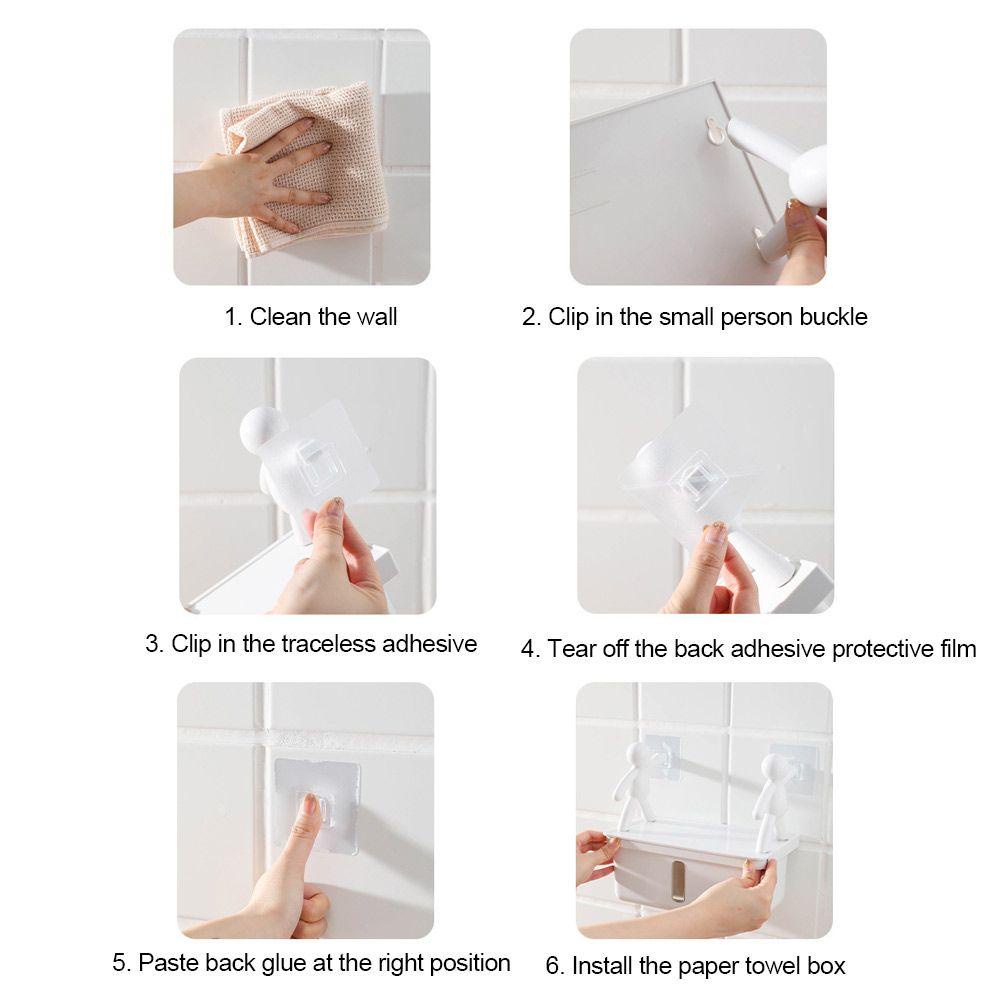 1. Clean the wall

2. Clip in the small person buckle

3. Clip in the traceless adhesive

4. Tear off the back adhesive protective film

5. Paste back glue at the right position

6. Install the paper towel box