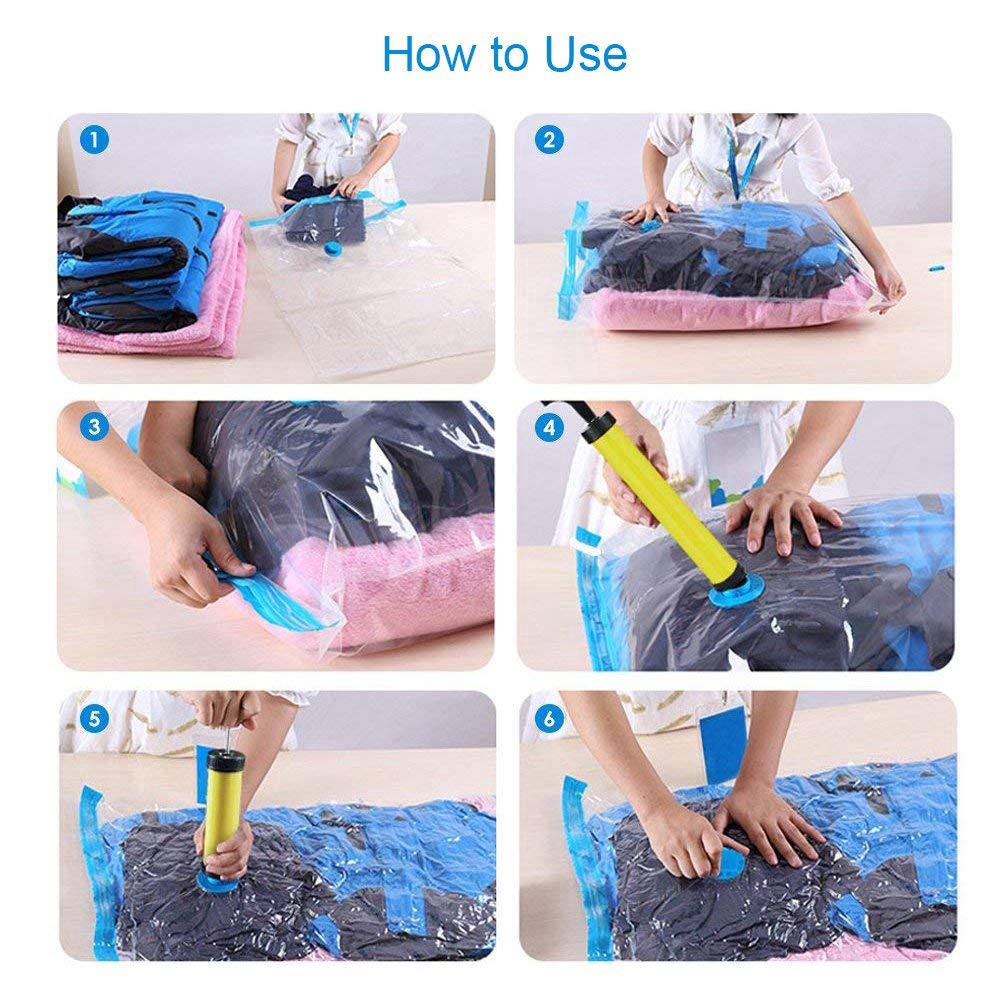 How to Use

1

2

3

4

5

6