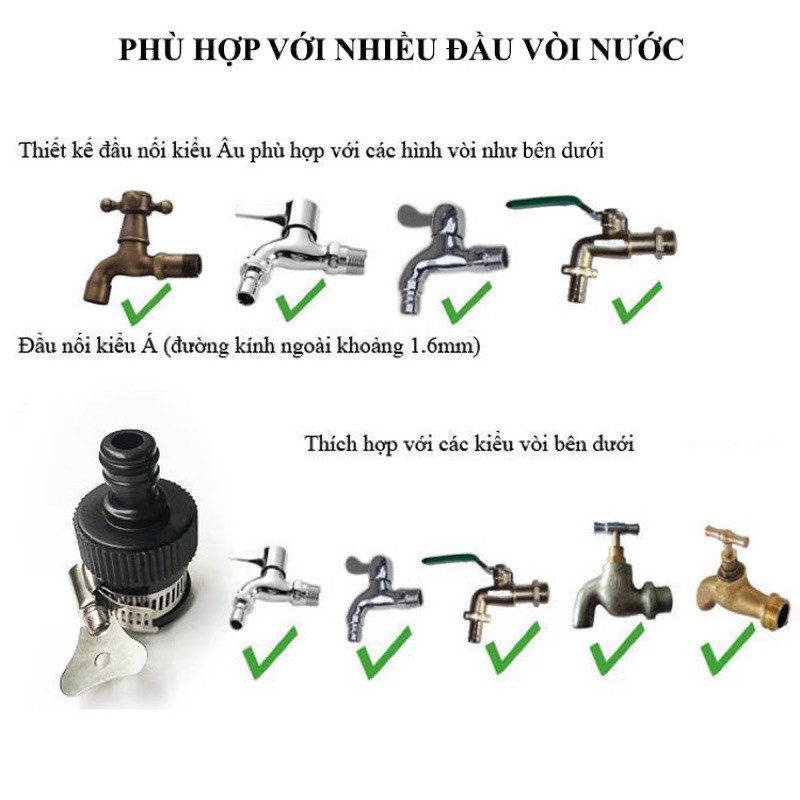 PHÙ HỢP VỚI NHIỀU ĐẦU VÒI NƯỚC

Thiết kế đầu nối kiểu Âu phù hợp với các hình vòi như bên dưới

Đầu nối kiểu Á (đường kính ngoài khoảng 1.6mm)

Thích hợp với các kiểu vòi bên dưới