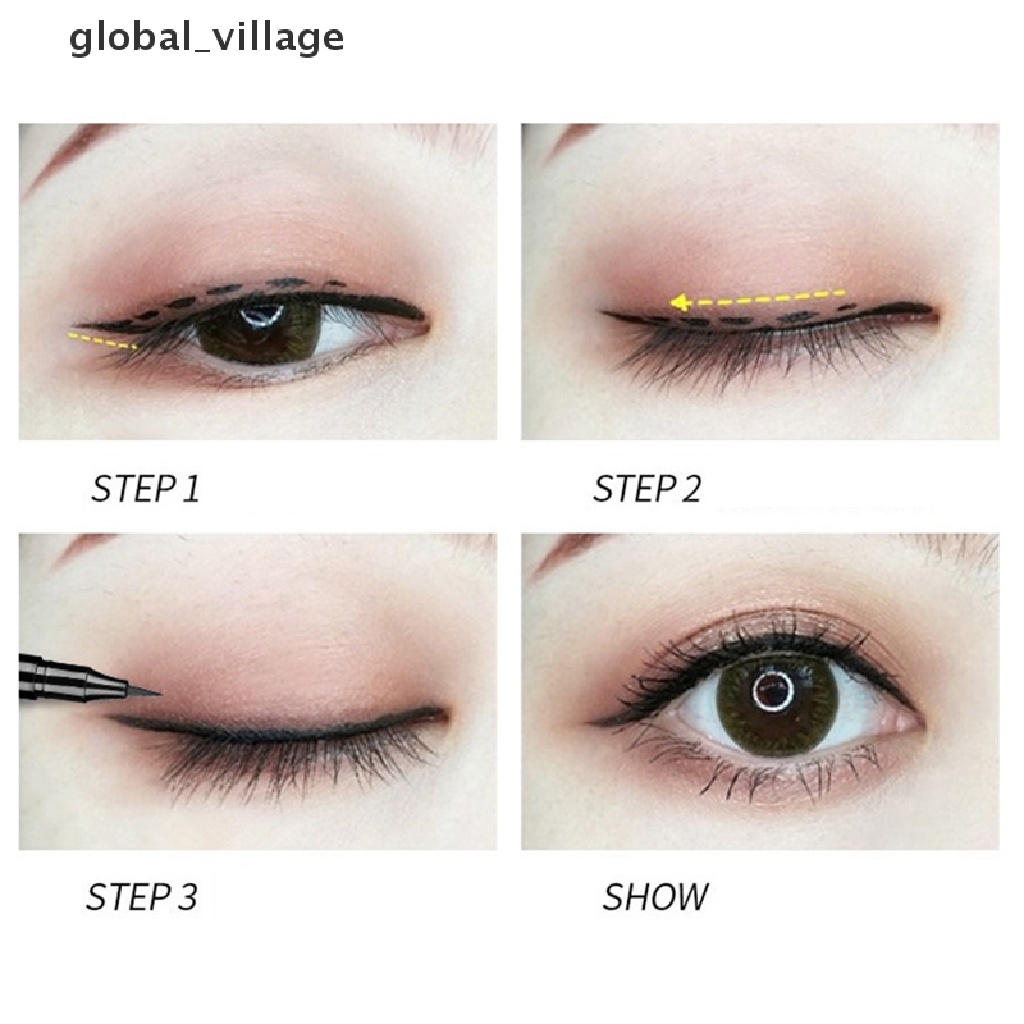 global_village

STEP 1

STEP 2

STEP 3

SHOW