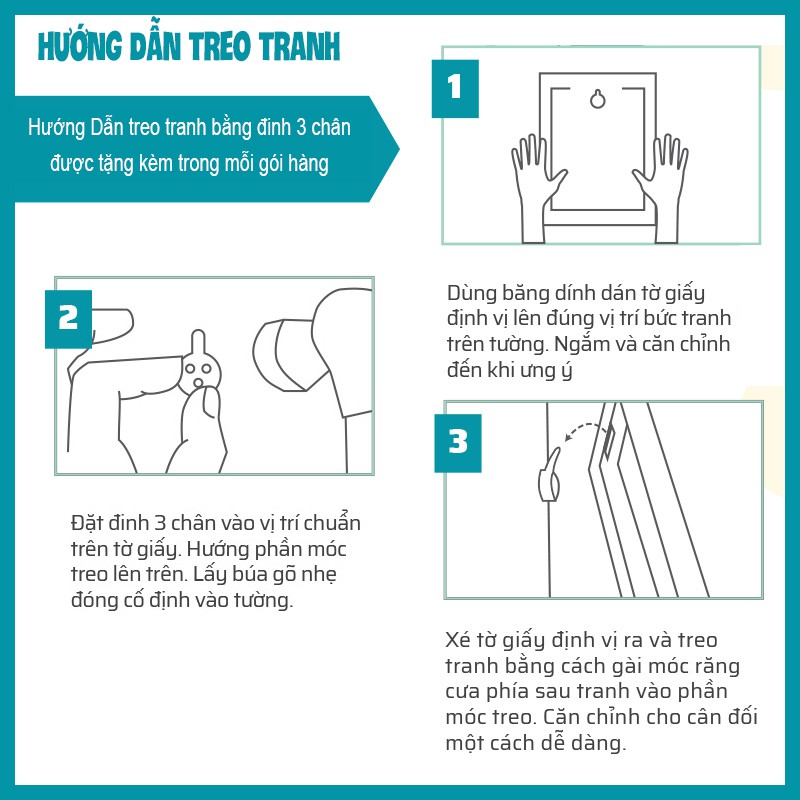 HƯỚNG DẪN TREO TRANH

Hướng Dẫn treo tranh bằng đinh 3 chân được tặng kèm trong mỗi gói hàng

1

Dùng băng dính dán tờ giấy định vị lên đúng vị trí bức tranh trên tường. Ngắm và căn chỉnh đến khi ưng ý

2

Đặt đinh 3 chân vào vị trí chuẩn trên tờ giấy. Hướng phần móc treo lên trên. Lấy búa gõ nhẹ đóng cố định vào tường.

3

Xé tờ giấy định vị ra và treo tranh bằng cách gài móc răng cưa phía sau tranh vào phần móc treo. Căn chỉnh cho cân đối một cách dễ dàng.