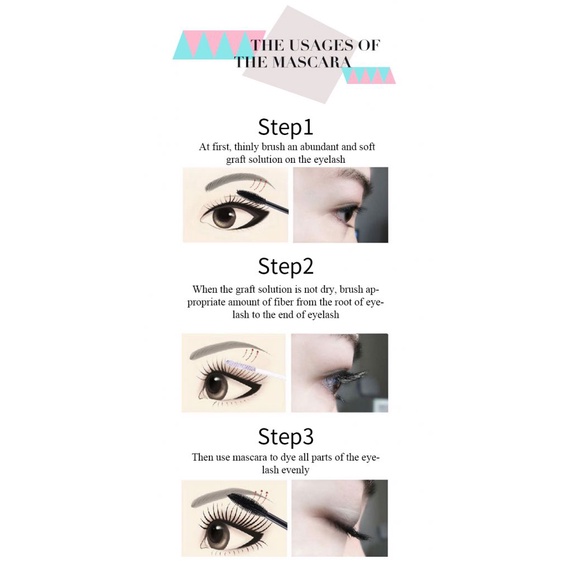 THE USAGES OF THE MASCARA

Step1

At first, thinly brush an abundant and soft graft solution on the eyelash

Step2

When the graft solution is not dry, brush appropriate amount of fiber from the root of eyelash to the end of eyelash

Step3

Then use mascara to dye all parts of the eyelash evenly