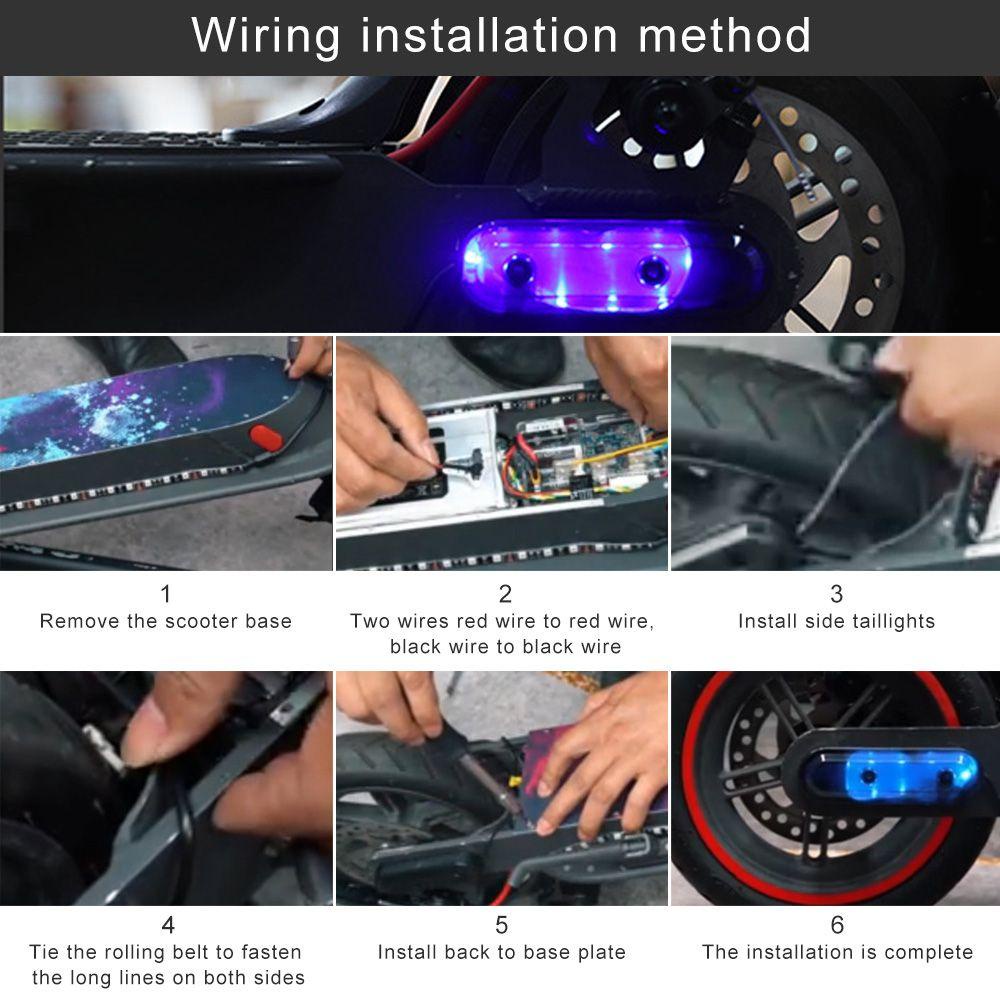 Wiring installation method

1
Remove the scooter base

2
Two wires red wire to red wire, black wire to black wire

3
Install side taillights

4
Tie the rolling belt to fasten the long lines on both sides

5
Install back to base plate

6
The installation is complete