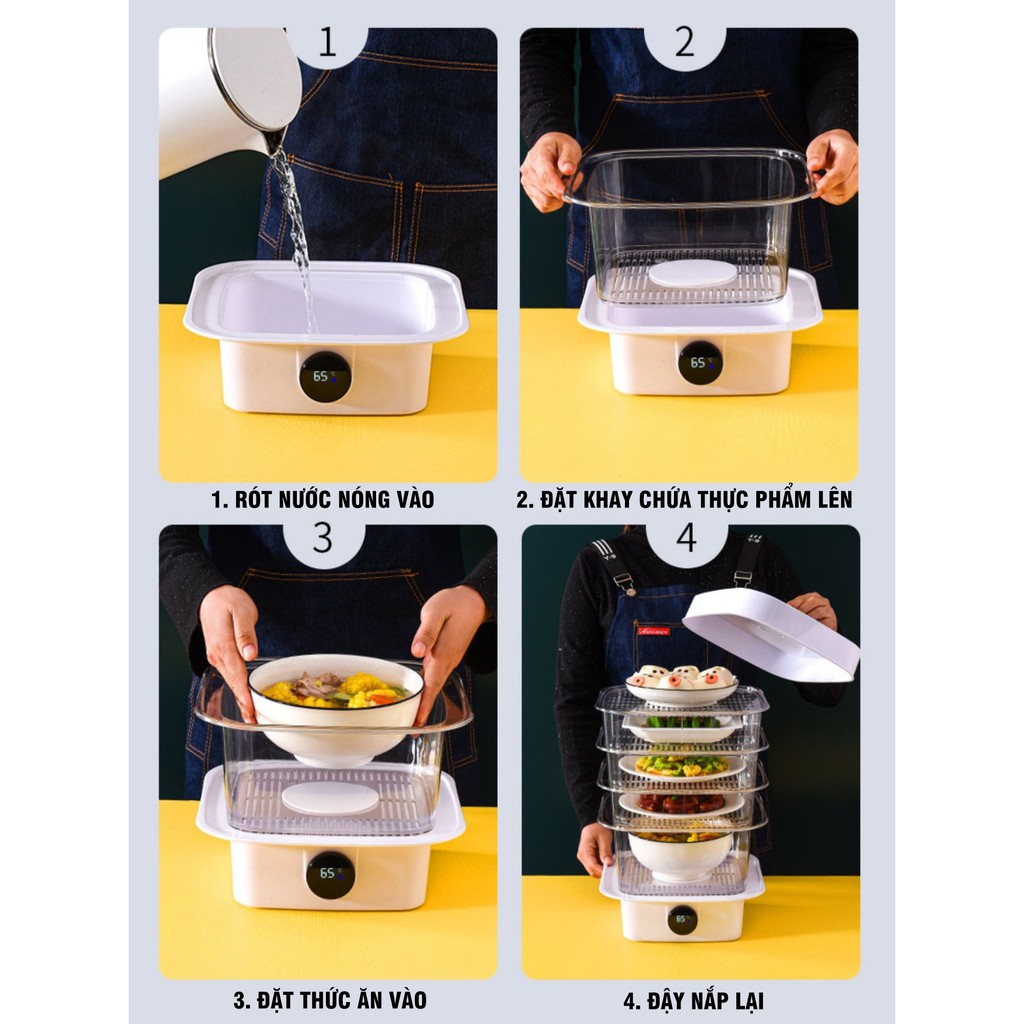 1

65

1. RÓT NƯỚC NÓNG VÀO

2

65

2. ĐẶT KHAY CHỨA THỰC PHẨM LÊN

3

65

3. ĐẶT THỨC ĂN VÀO

4

65

4. ĐẬY NẮP LẠI