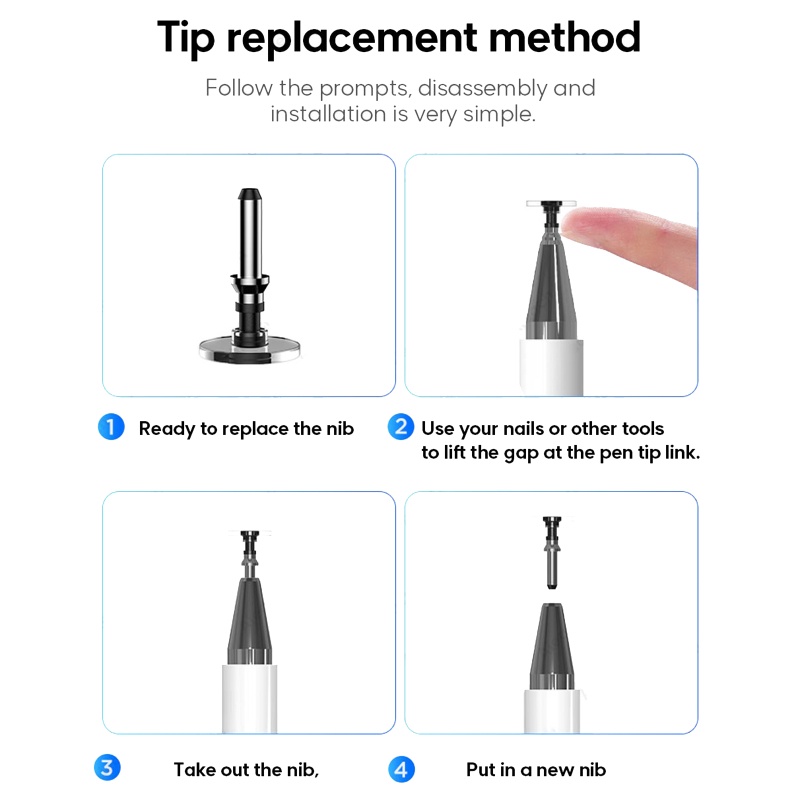 Tip replacement method

Follow the prompts, disassembly and installation is very simple.

1 Ready to replace the nib

2 Use your nails or other tools to lift the gap at the pen tip link.

3 Take out the nib,

4 Put in a new nib