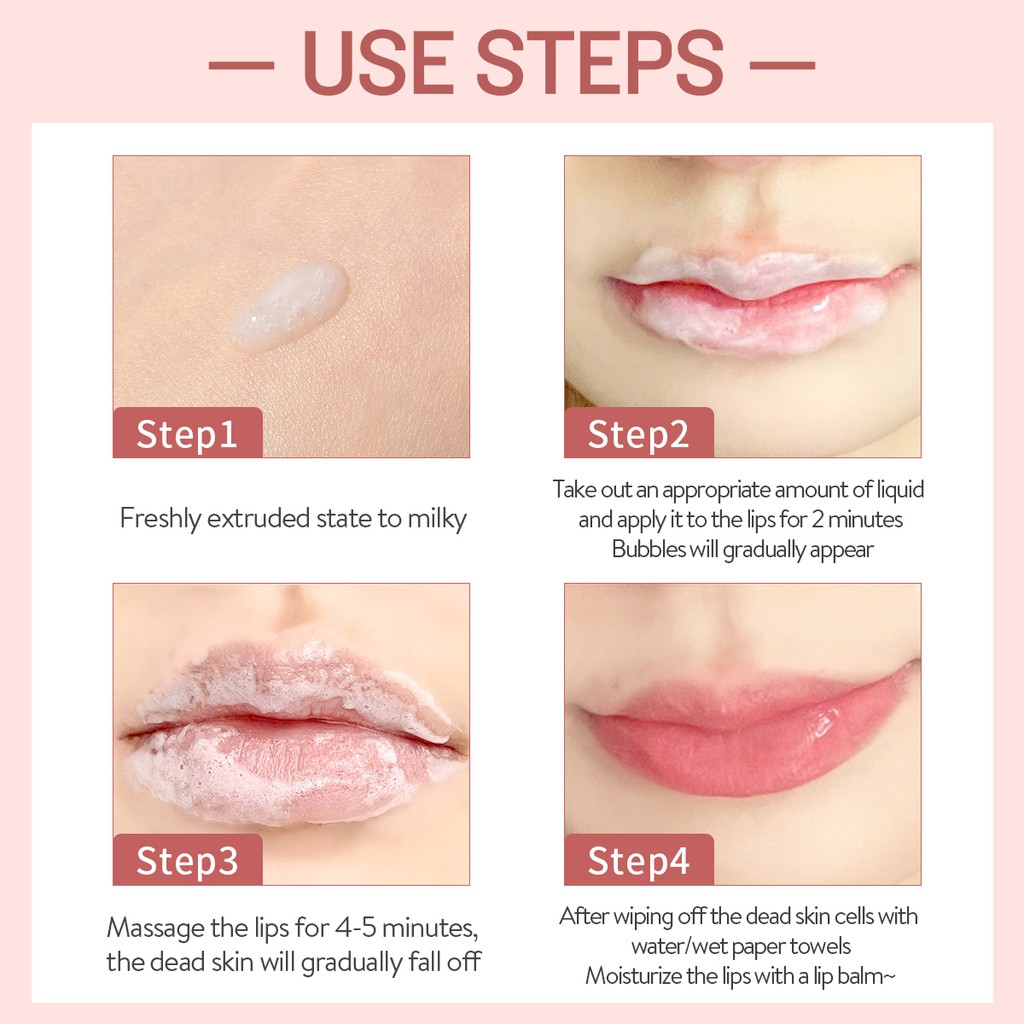 — USE STEPS —

Step1

Freshly extruded state to milky

Step2

Take out an appropriate amount of liquid and apply it to the lips for 2 minutes
Bubbles will gradually appear

Step3

Massage the lips for 4-5 minutes, the dead skin will gradually fall off

Step4

After wiping off the dead skin cells with water/wet paper towels
Moisturize the lips with a lip balm~