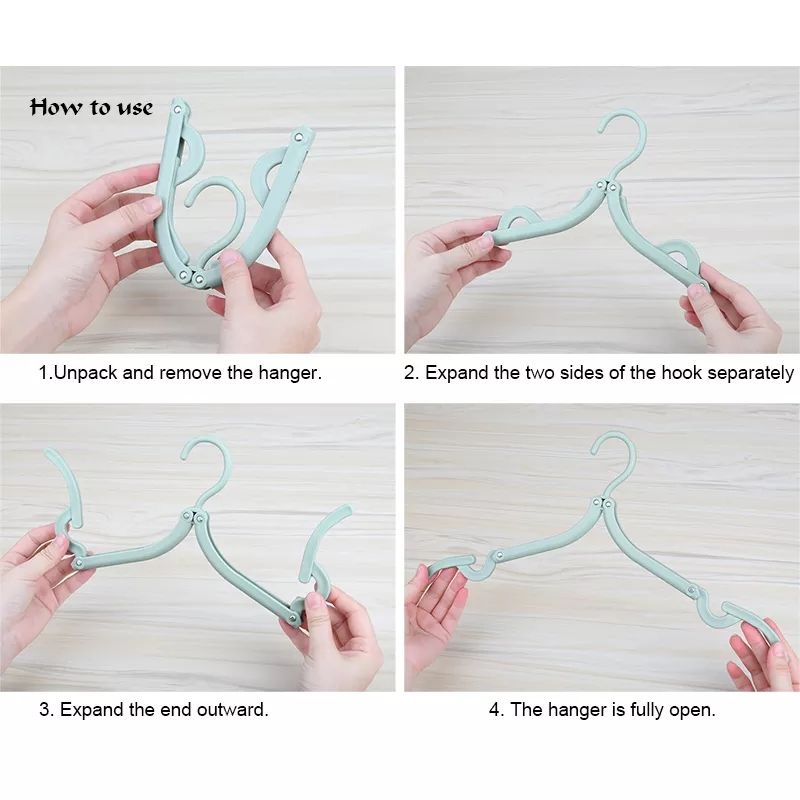 How to use

1.Unpack and remove the hanger.

2. Expand the two sides of the hook separately

3. Expand the end outward.

4. The hanger is fully open.