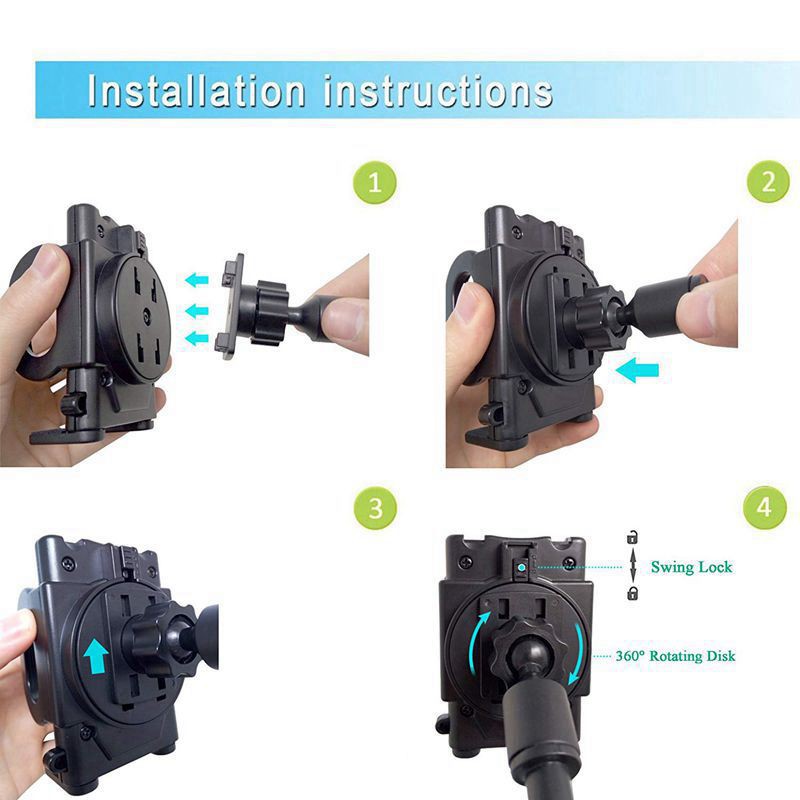 Installation instructions

1

2

3

4

Swing Lock

360° Rotating Disk