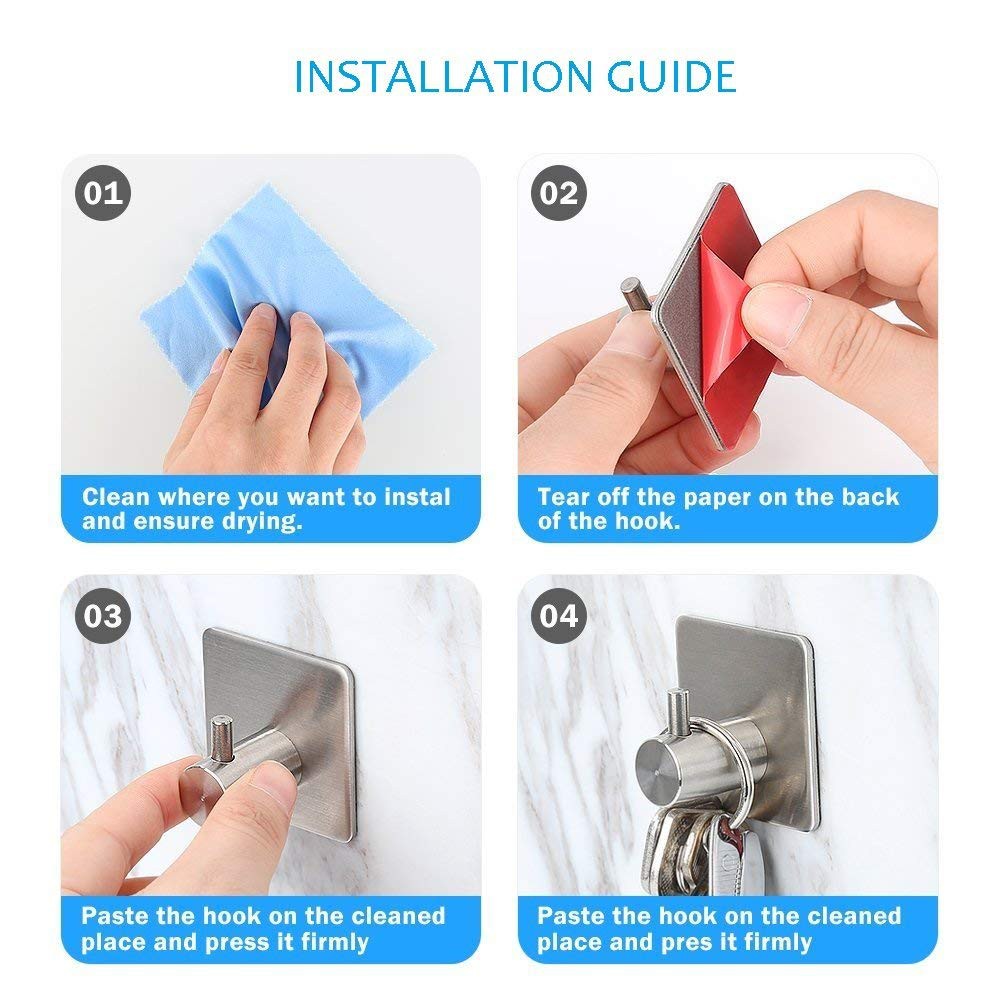 INSTALLATION GUIDE

01

Clean where you want to instal and ensure drying.

02

Tear off the paper on the back of the hook.

03

Paste the hook on the cleaned place and press it firmly

04

Paste the hook on the cleaned place and pres it firmly