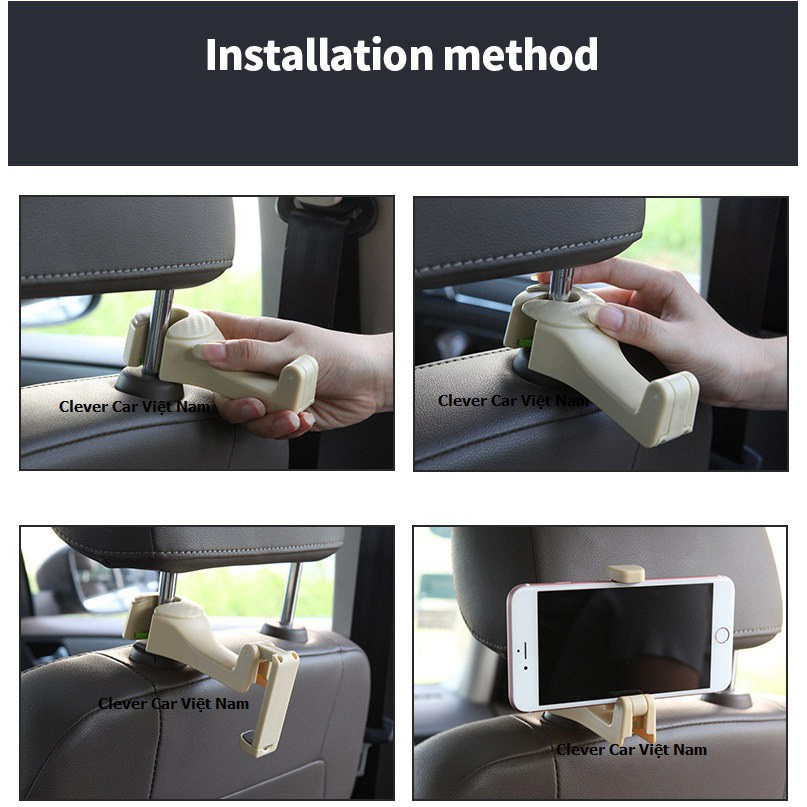 Installation method

Clever Car Việt Nam

Clever Car Việt Nam

Clever Car Việt Nam

Clever Car Việt Nam