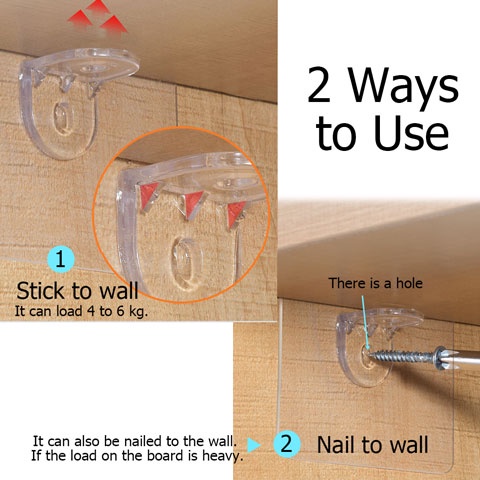 2 Ways to Use

1
Stick to wall
It can load 4 to 6 kg.

There is a hole

It can also be nailed to the wall.
If the load on the board is heavy.

2 Nail to wall