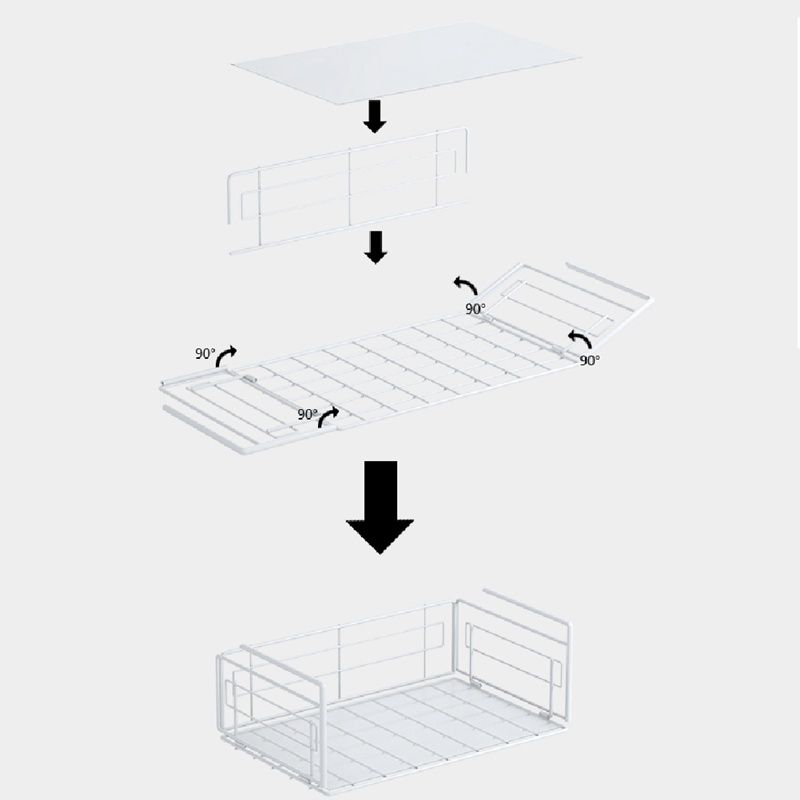 90°
90°
90°
90°