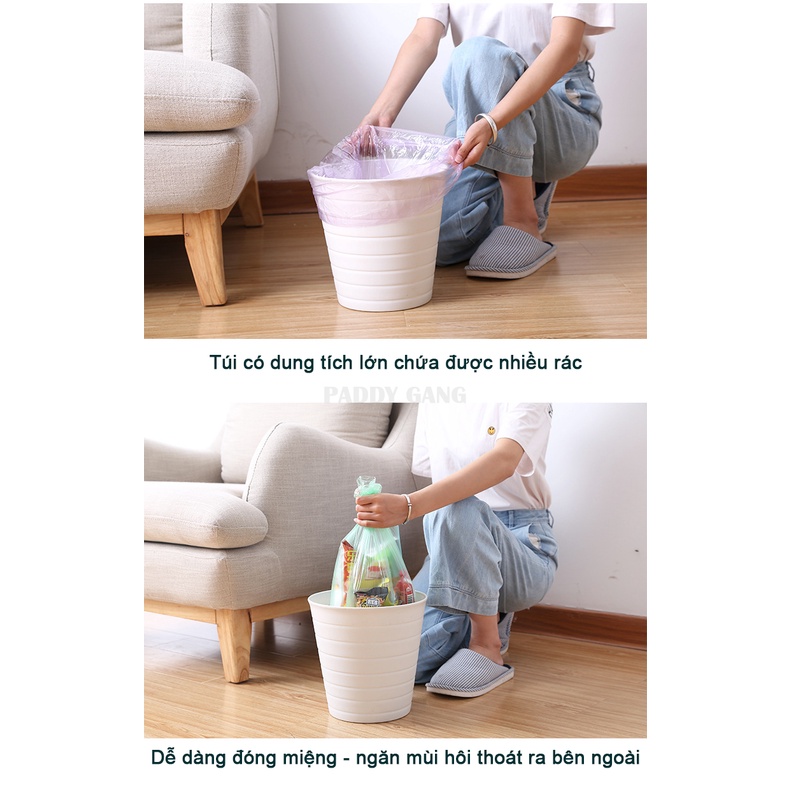 Túi có dung tích lớn chứa được nhiều rác

PADDY GANG

Dễ dàng đóng miệng - ngăn mùi hôi thoát ra bên ngoài