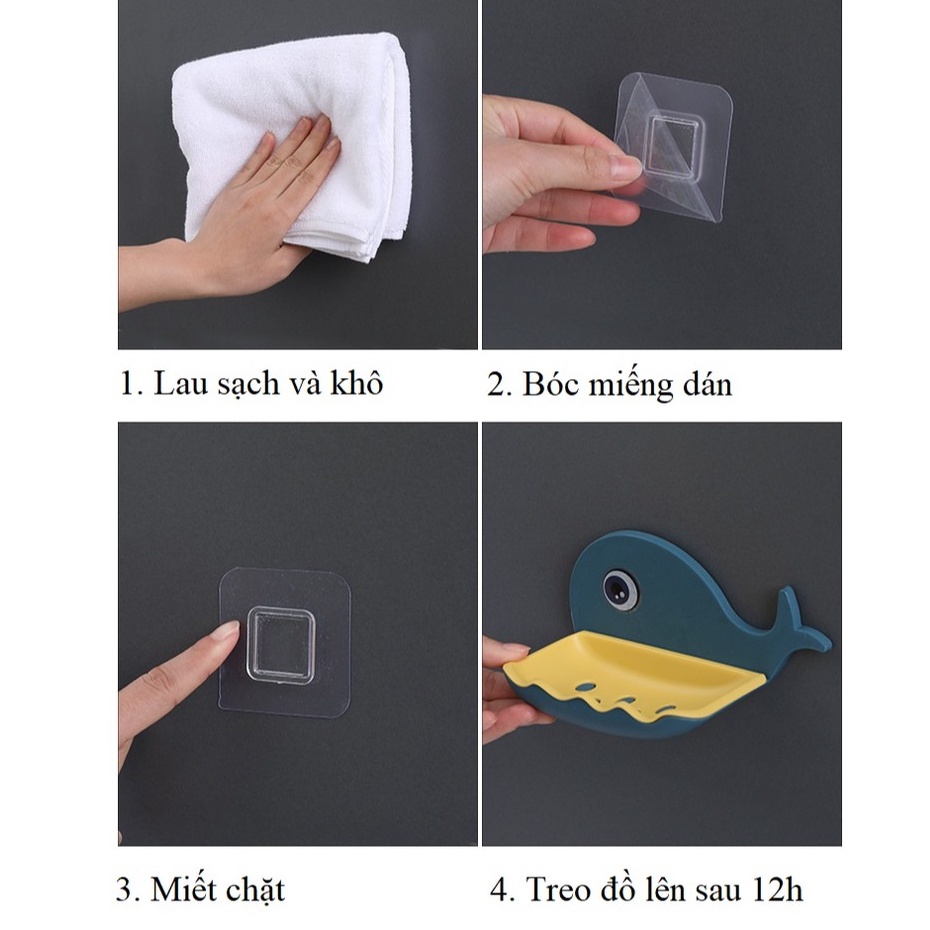 1. Lau sạch và khô

2. Bóc miếng dán

3. Miết chặt

4. Treo đồ lên sau 12h