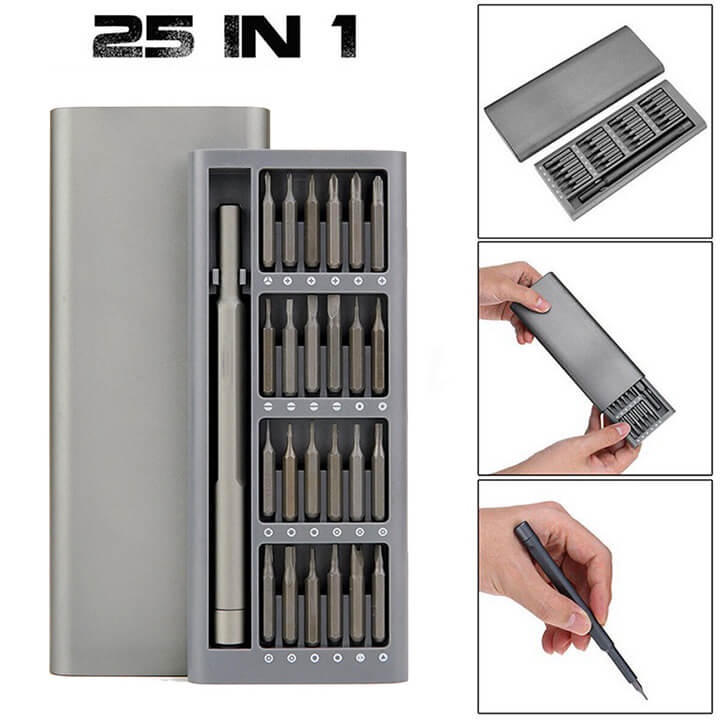 25 IN 1