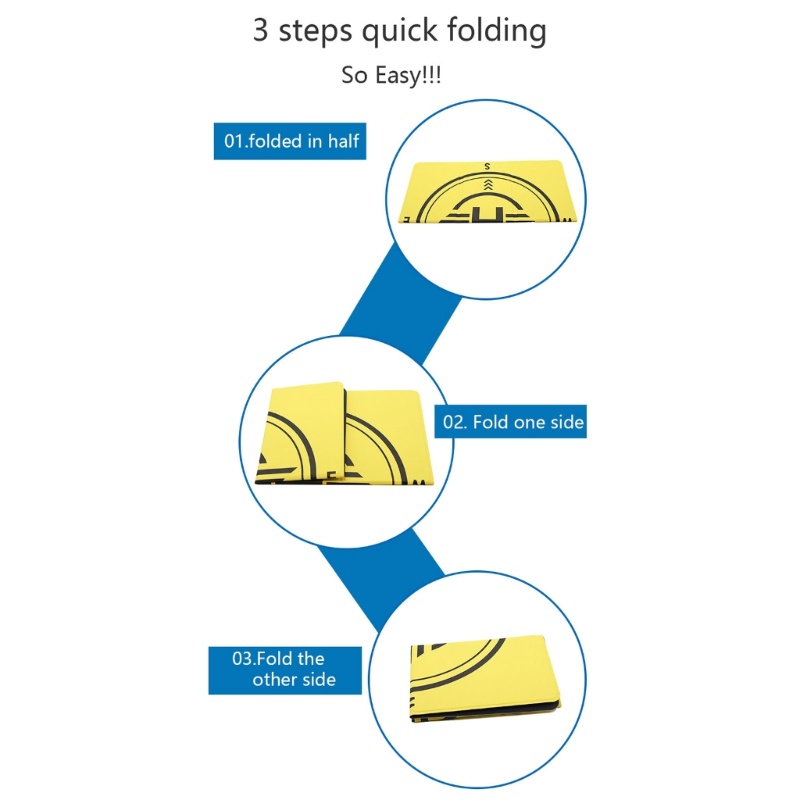 3 steps quick folding

So Easy!!!

01.folded in half

S

02. Fold one side

03.Fold the other side