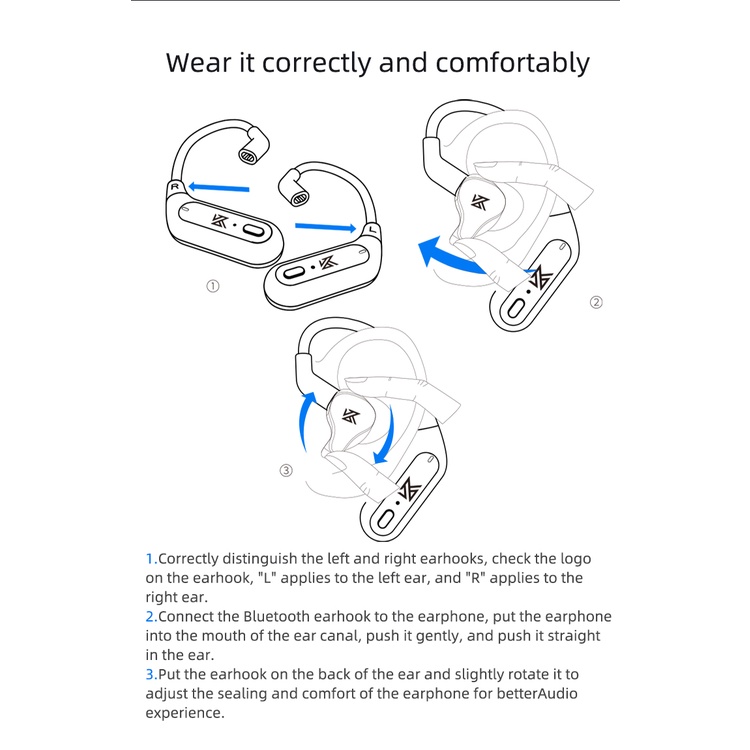 Wear it correctly and comfortably

R

L

①

②

③

1.Correctly distinguish the left and right earhooks, check the logo on the earhook, "L" applies to the left ear, and "R" applies to the right ear.
2.Connect the Bluetooth earhook to the earphone, put the earphone into the mouth of the ear canal, push it gently, and push it straight in the ear.
3.Put the earhook on the back of the ear and slightly rotate it to adjust the sealing and comfort of the earphone for betterAudio experience.