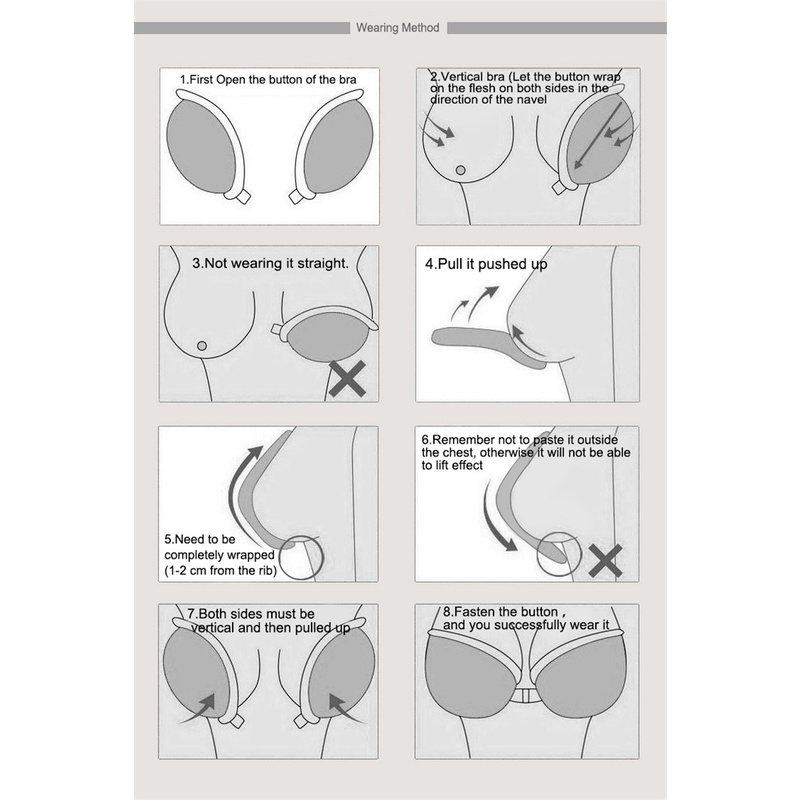 Wearing Method

1.First Open the button of the bra

2.Vertical bra (Let the button wrap on the flesh on both sides in the direction of the navel

3.Not wearing it straight.

4.Pull it pushed up

5.Need to be completely wrapped (1-2 cm from the rib)

6.Remember not to paste it outside the chest, otherwise it will not be able to lift effect

7.Both sides must be vertical and then pulled up

8.Fasten the button , and you successfully wear it