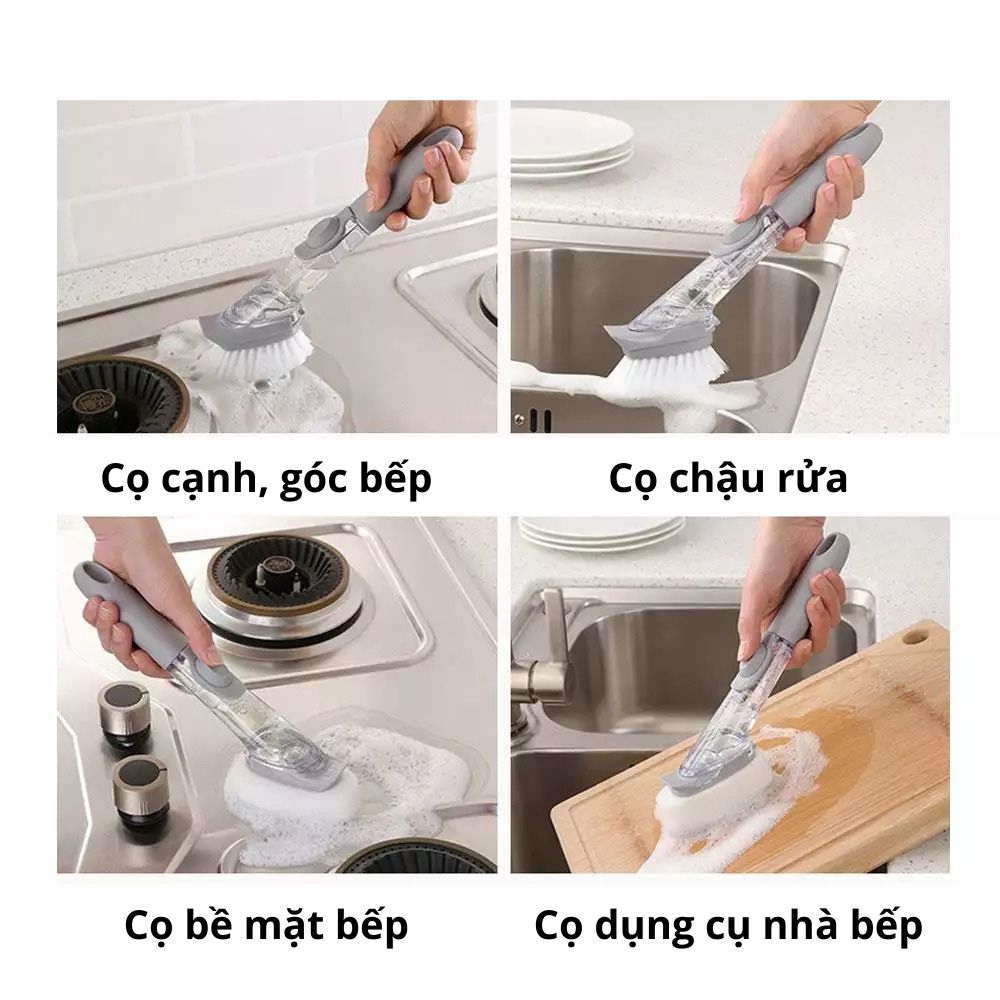 Cọ cạnh, góc bếp

Cọ chậu rửa

Cọ bề mặt bếp

Cọ dụng cụ nhà bếp