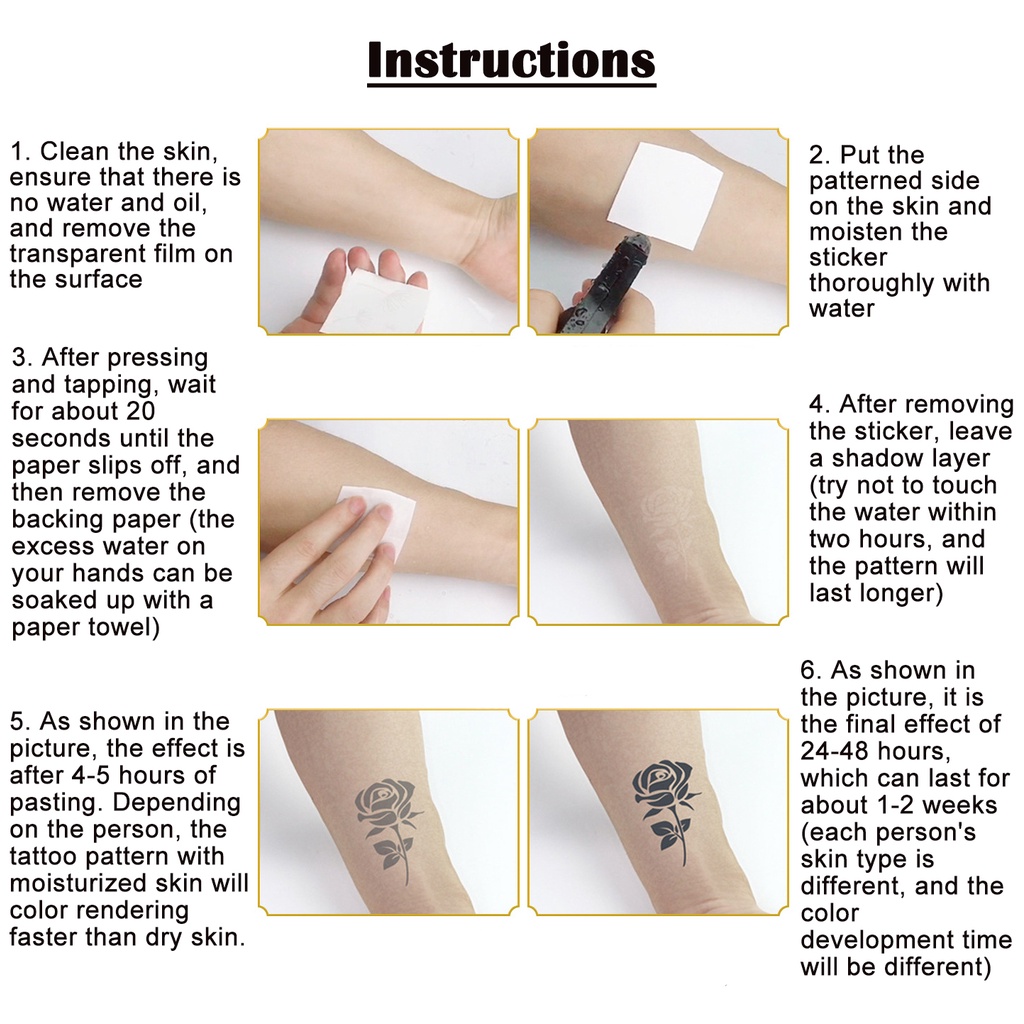 Instructions

1. Clean the skin, ensure that there is no water and oil, and remove the transparent film on the surface

2. Put the patterned side on the skin and moisten the sticker thoroughly with water

3. After pressing and tapping, wait for about 20 seconds until the paper slips off, and then remove the backing paper (the excess water on your hands can be soaked up with a paper towel)

4. After removing the sticker, leave a shadow layer (try not to touch the water within two hours, and the pattern will last longer)

5. As shown in the picture, the effect is after 4-5 hours of pasting. Depending on the person, the tattoo pattern with moisturized skin will color rendering faster than dry skin.

6. As shown in the picture, it is the final effect of 24-48 hours, which can last for about 1-2 weeks (each person's skin type is different, and the color development time will be different)