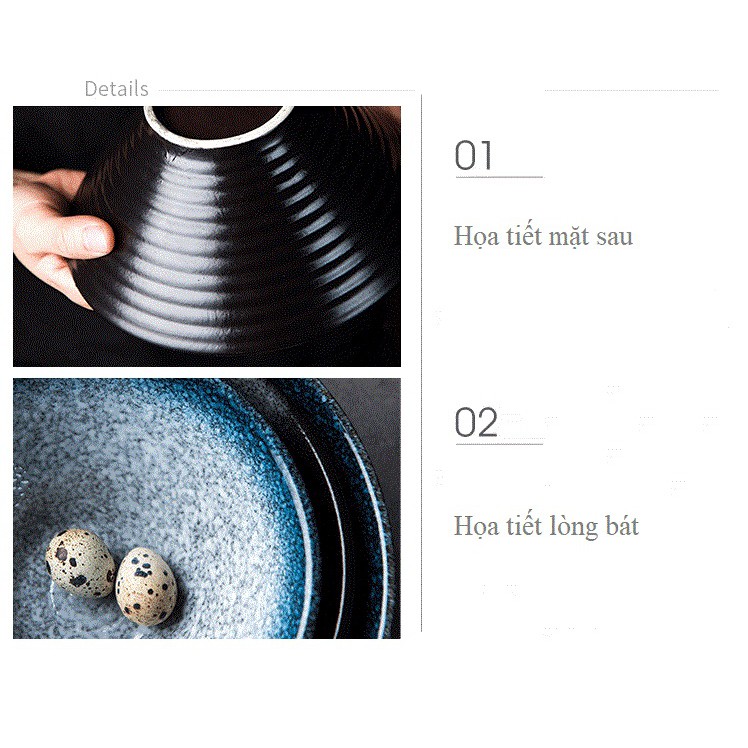 Details

01

Họa tiết mặt sau

02

Họa tiết lòng bát